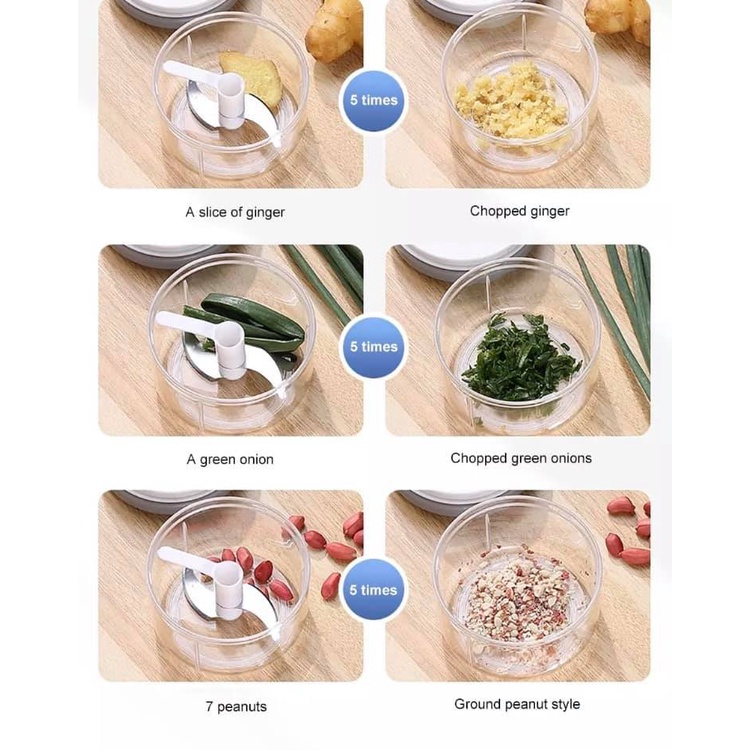 5 times

A slice of ginger

Chopped ginger

5 times

A green onion

Chopped green onions

5 times

7 peanuts

Ground peanut style