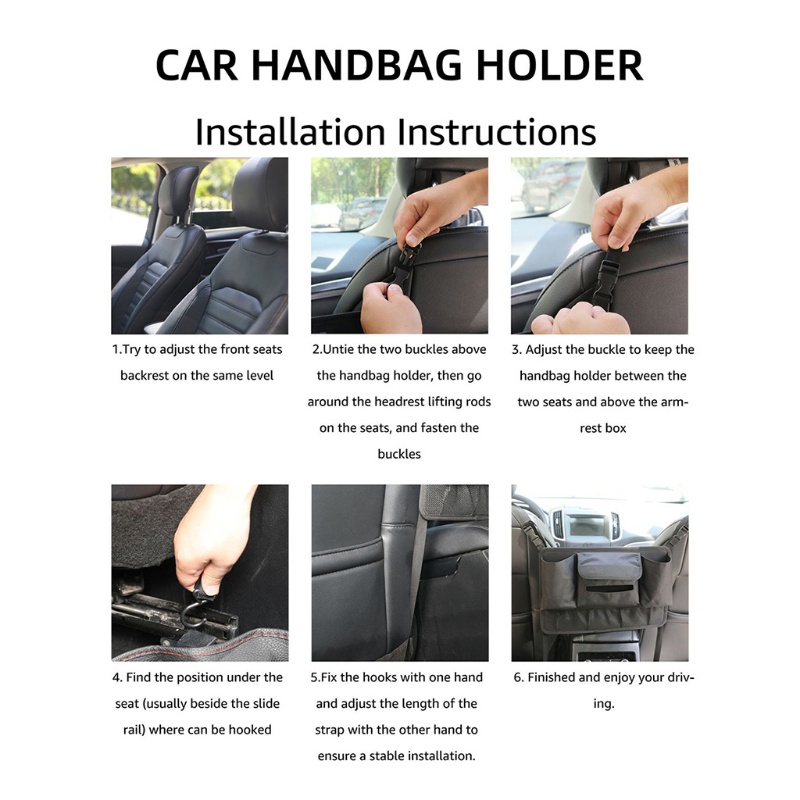 CAR HANDBAG HOLDER

Installation Instructions

1.Try to adjust the front seats backrest on the same level

2.Untie the two buckles above the handbag holder, then go around the headrest lifting rods on the seats, and fasten the buckles

3. Adjust the buckle to keep the handbag holder between the two seats and above the armrest box

4. Find the position under the seat (usually beside the slide rail) where can be hooked

5.Fix the hooks with one hand and adjust the length of the strap with the other hand to ensure a stable installation.

6. Finished and enjoy your driving.