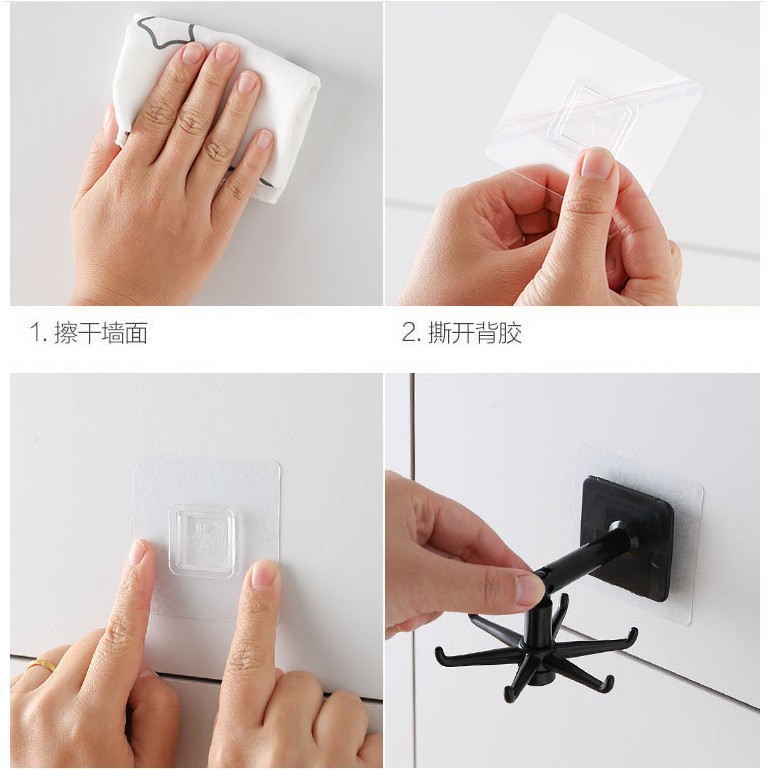 1. 擦干墙面

2. 撕开背胶