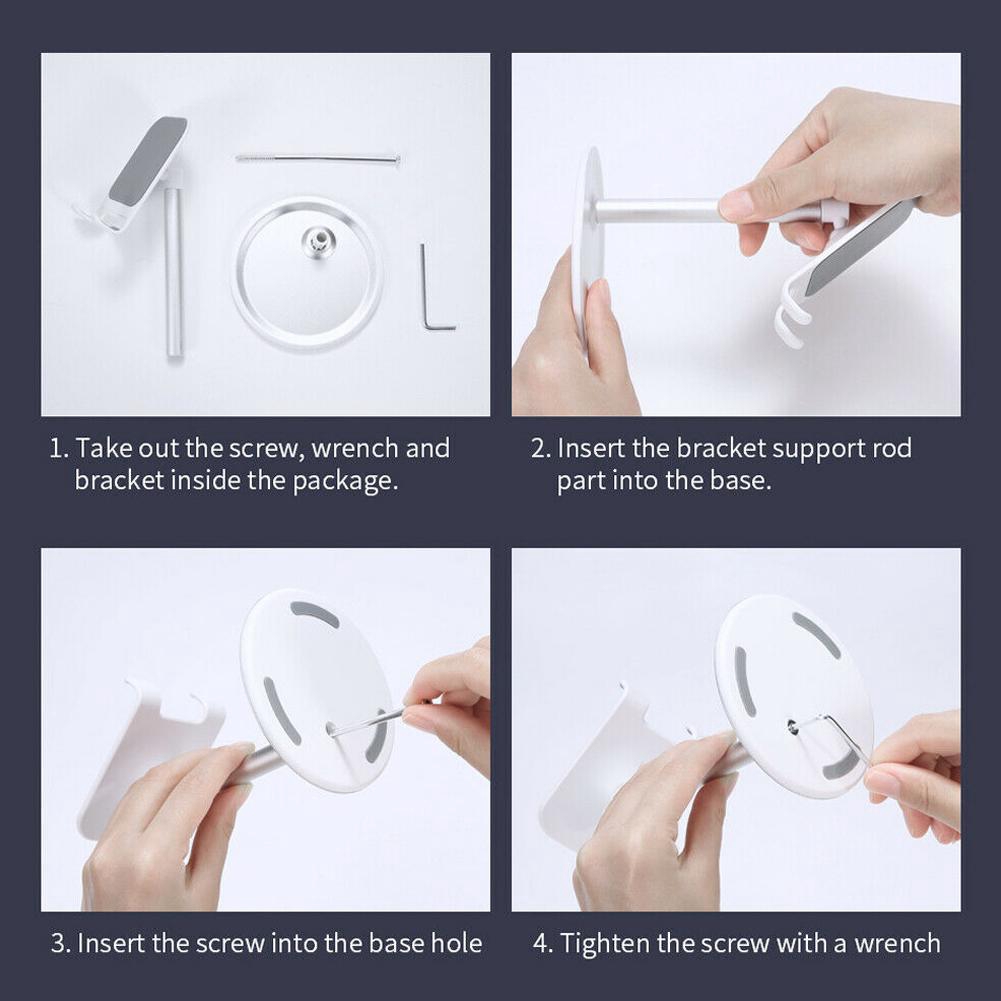 1. Take out the screw, wrench and bracket inside the package.

2. Insert the bracket support rod part into the base.

3. Insert the screw into the base hole

4. Tighten the screw with a wrench