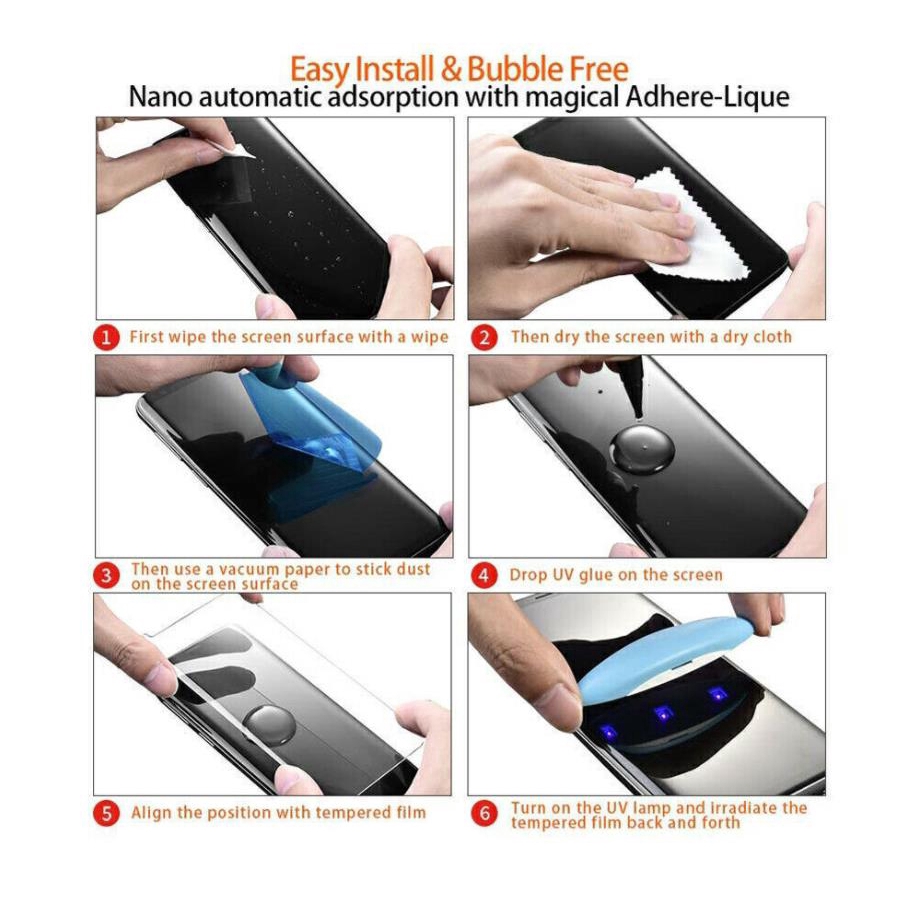 Easy Install & Bubble Free
Nano automatic adsorption with magical Adhere-Lique

1 First wipe the screen surface with a wipe

2 Then dry the screen with a dry cloth

3 Then use a vacuum paper to stick dust on the screen surface

4 Drop UV glue on the screen

5 Align the position with tempered film

6 Turn on the UV lamp and irradiate the tempered film back and forth