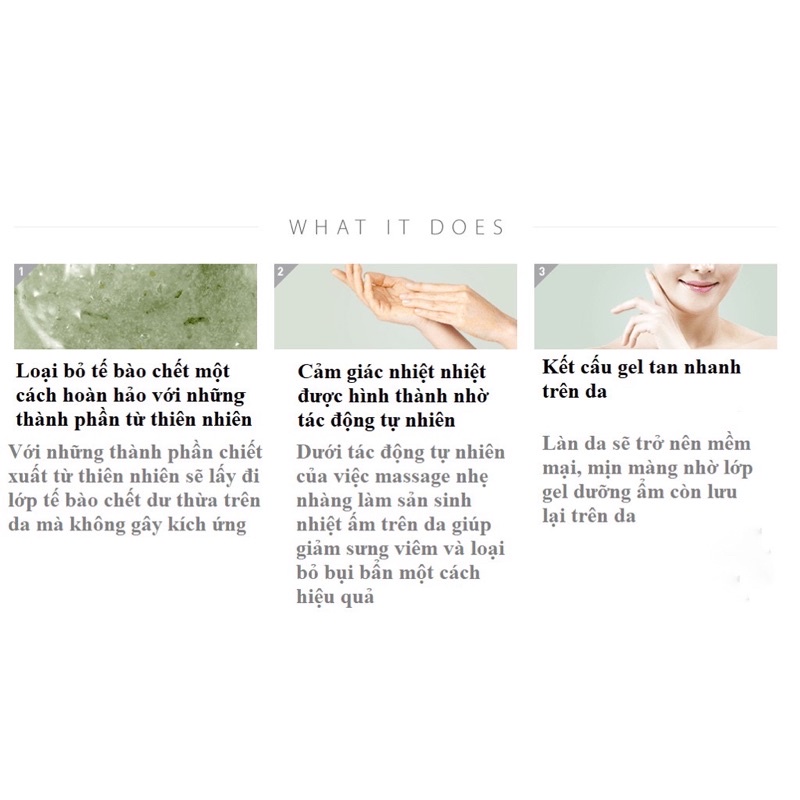 WHAT IT DOES

1

Loại bỏ tế bào chết một cách hoàn hảo với những thành phần từ thiên nhiên

Với những thành phần chiết xuất từ thiên nhiên sẽ lấy đi lớp tế bào chết dư thừa trên da mà không gây kích ứng

2

Cảm giác nhiệt nhiệt được hình thành nhờ tác động tự nhiên

Dưới tác động tự nhiên của việc massage nhẹ nhàng làm sản sinh nhiệt ấm trên da giúp giảm sưng viêm và loại bỏ bụi bẩn một cách hiệu quả

3

Kết cấu gel tan nhanh trên da

Làn da sẽ trở nên mềm mại, mịn màng nhờ lớp gel dưỡng ẩm còn lưu lại trên da