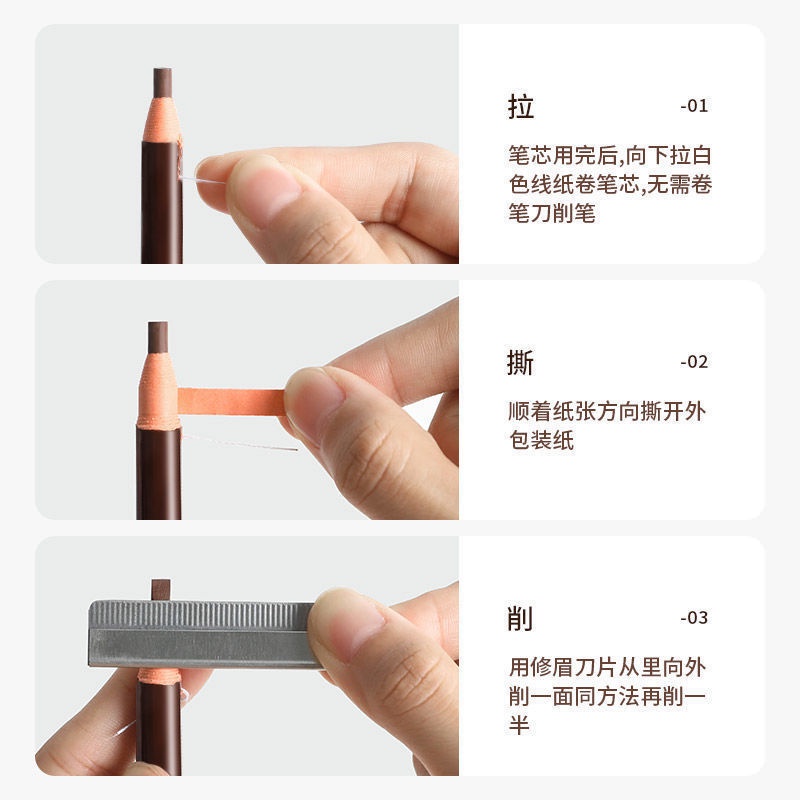 拉 -01

笔芯用完后,向下拉白色线纸卷笔芯,无需卷笔刀削笔

撕 -02

顺着纸张方向撕开外包装纸

削 -03

用修眉刀片从里向外削一面同方法再削一半