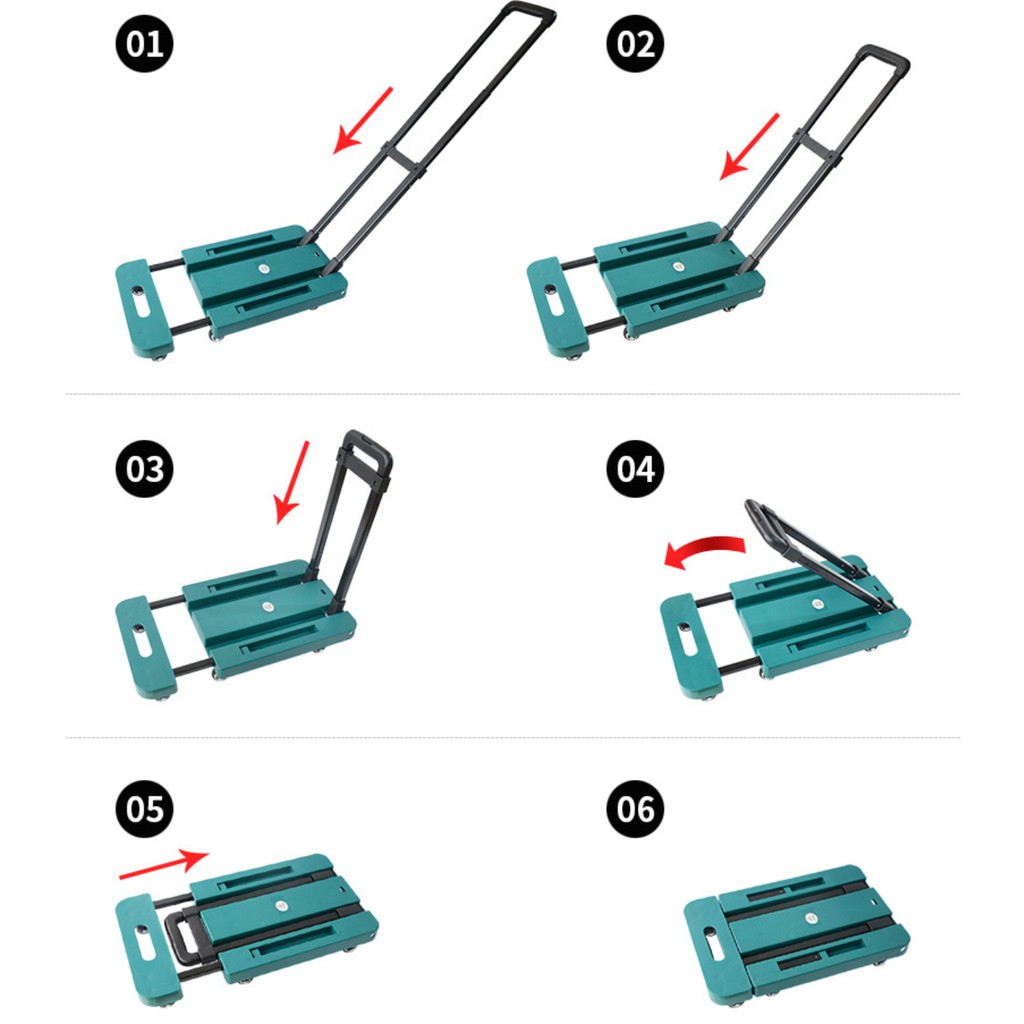 01

02

03

04

05

06