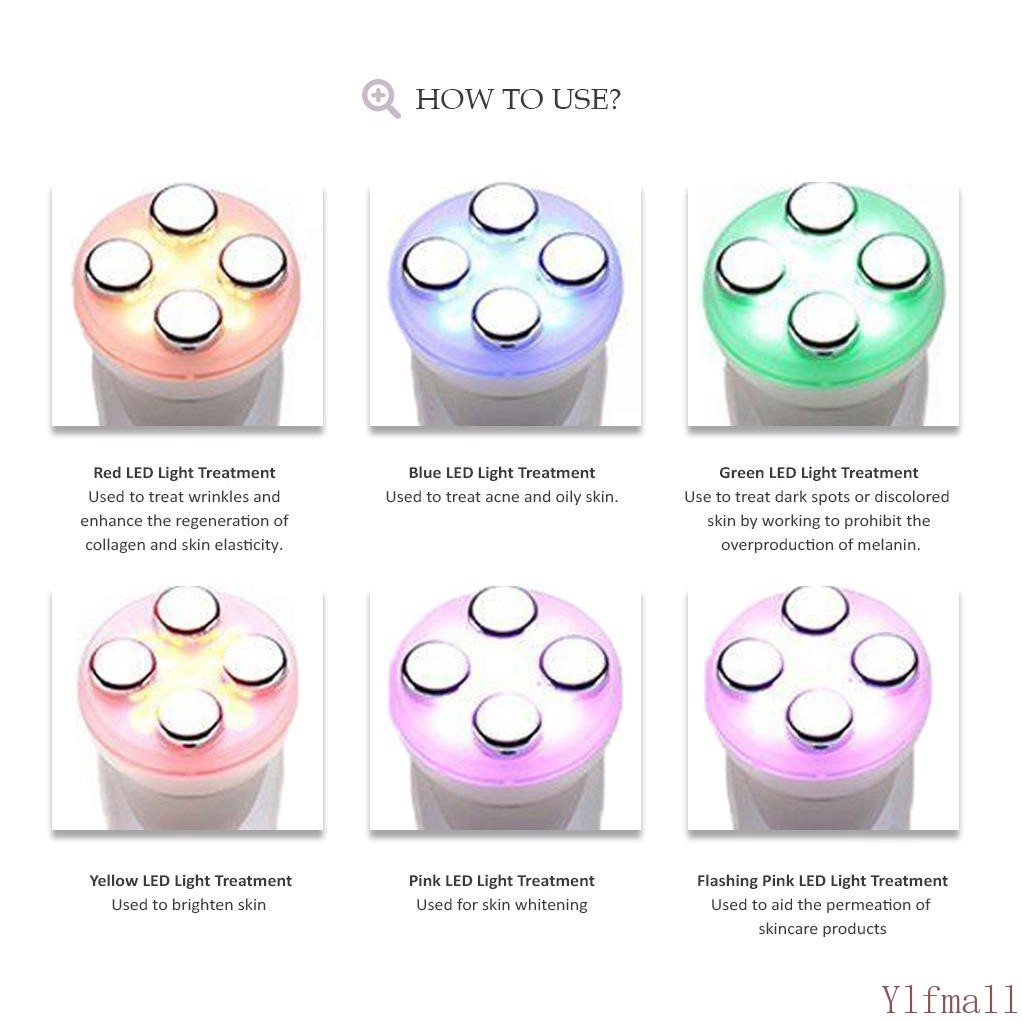 HOW TO USE?

Red LED Light Treatment
Used to treat wrinkles and enhance the regeneration of collagen and skin elasticity.

Blue LED Light Treatment
Used to treat acne and oily skin.

Green LED Light Treatment
Use to treat dark spots or discolored skin by working to prohibit the overproduction of melanin.

Yellow LED Light Treatment
Used to brighten skin

Pink LED Light Treatment
Used for skin whitening

Flashing Pink LED Light Treatment
Used to aid the permeation of skincare products

Ylfmall