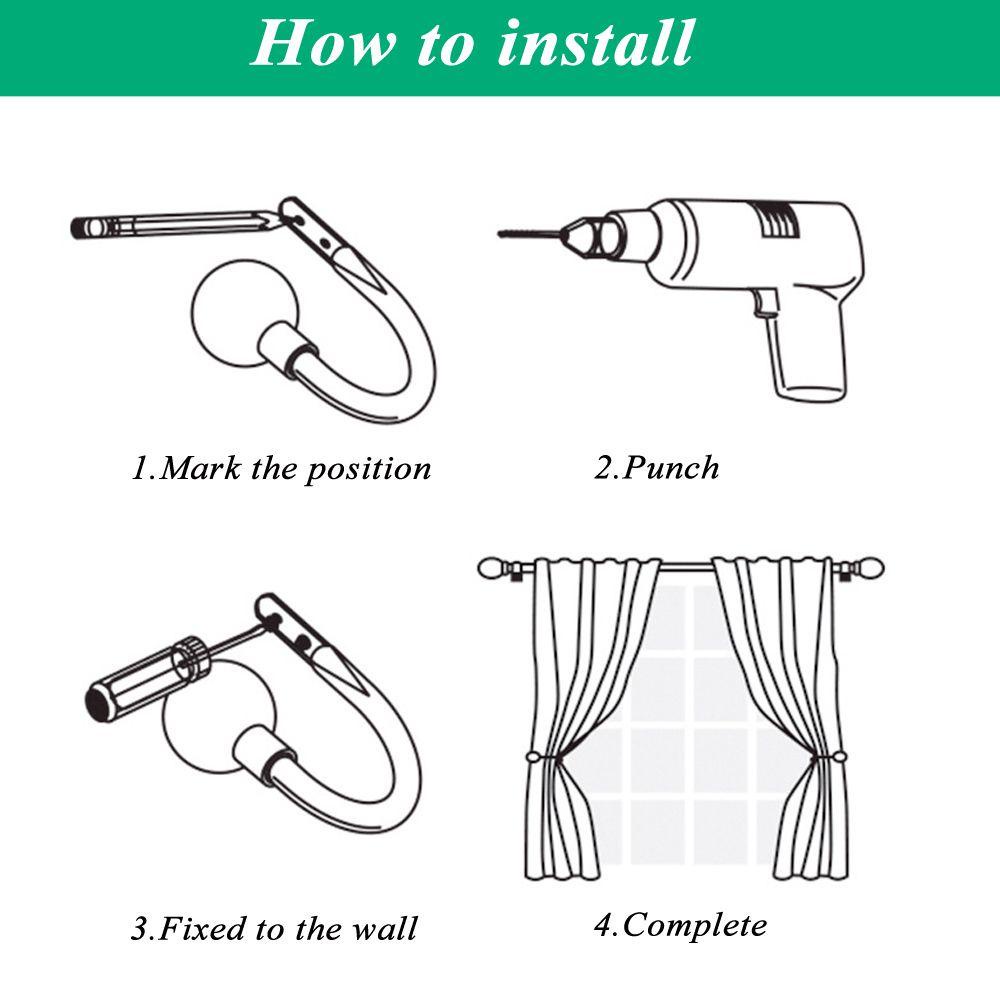 How to install

1.Mark the position

2.Punch

3.Fixed to the wall

4.Complete