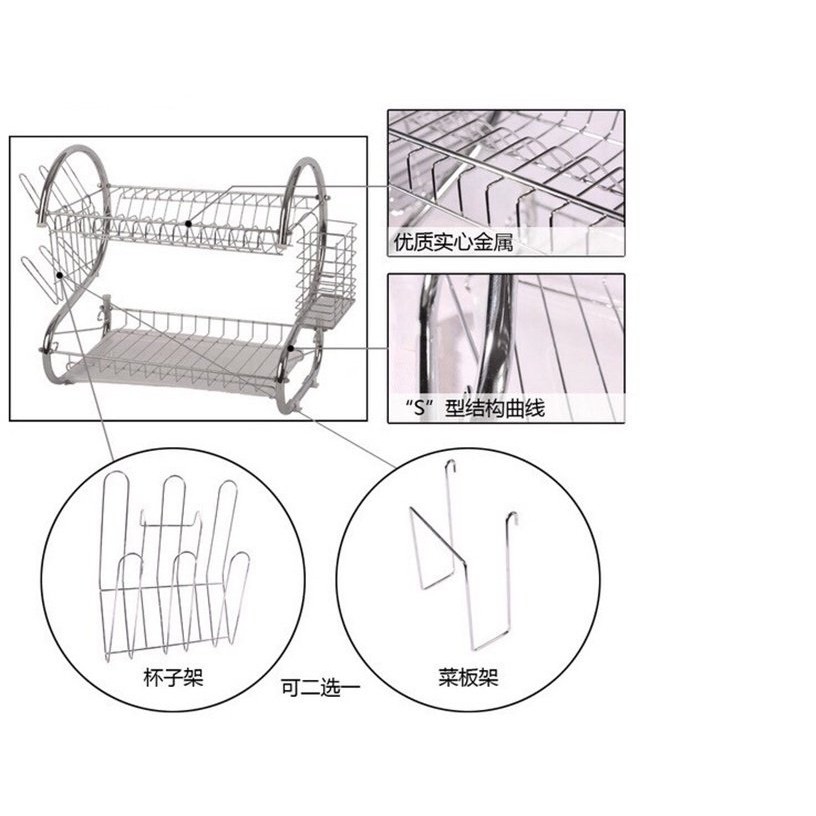 优质实心金属

“S”型结构曲线

杯子架

可二选一

菜板架