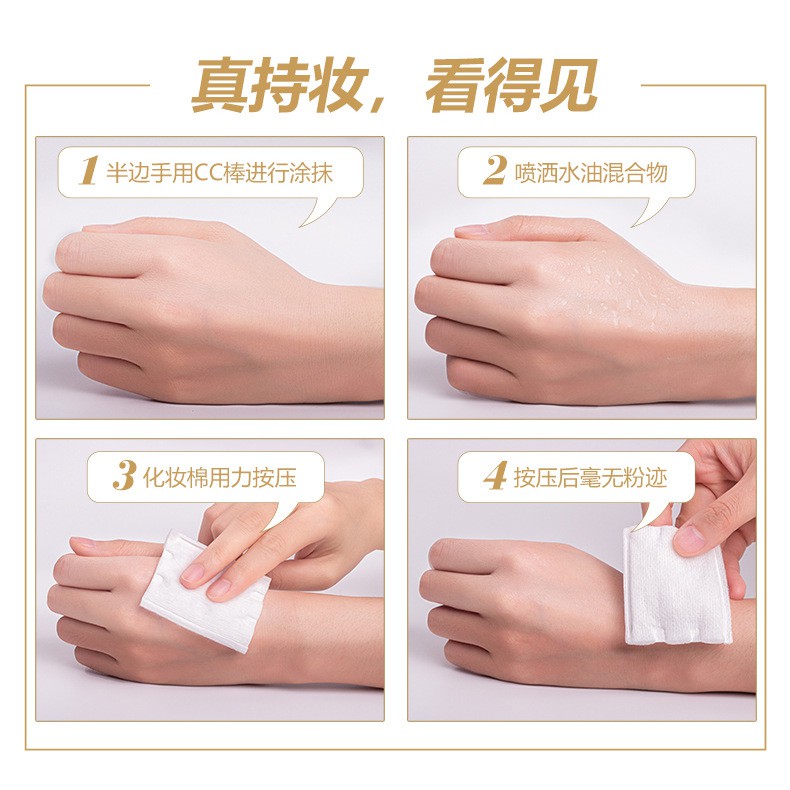 真持妆，看得见

1 半边手用CC棒进行涂抹

2 喷洒水油混合物

3 化妆棉用力按压

4 按压后毫无粉迹