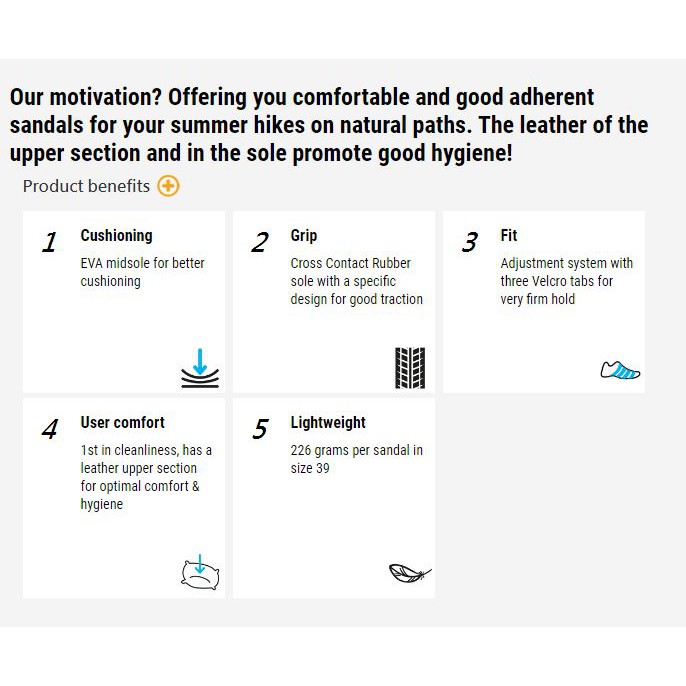 Our motivation? Offering you comfortable and good adherent sandals for your summer hikes on natural paths. The leather of the upper section and in the sole promote good hygiene!

Product benefits

1 Cushioning
EVA midsole for better cushioning

2 Grip
Cross Contact Rubber sole with a specific design for good traction

3 Fit
Adjustment system with three Velcro tabs for very firm hold

4 User comfort
1st in cleanliness, has a leather upper section for optimal comfort & hygiene

5 Lightweight
226 grams per sandal in size 39