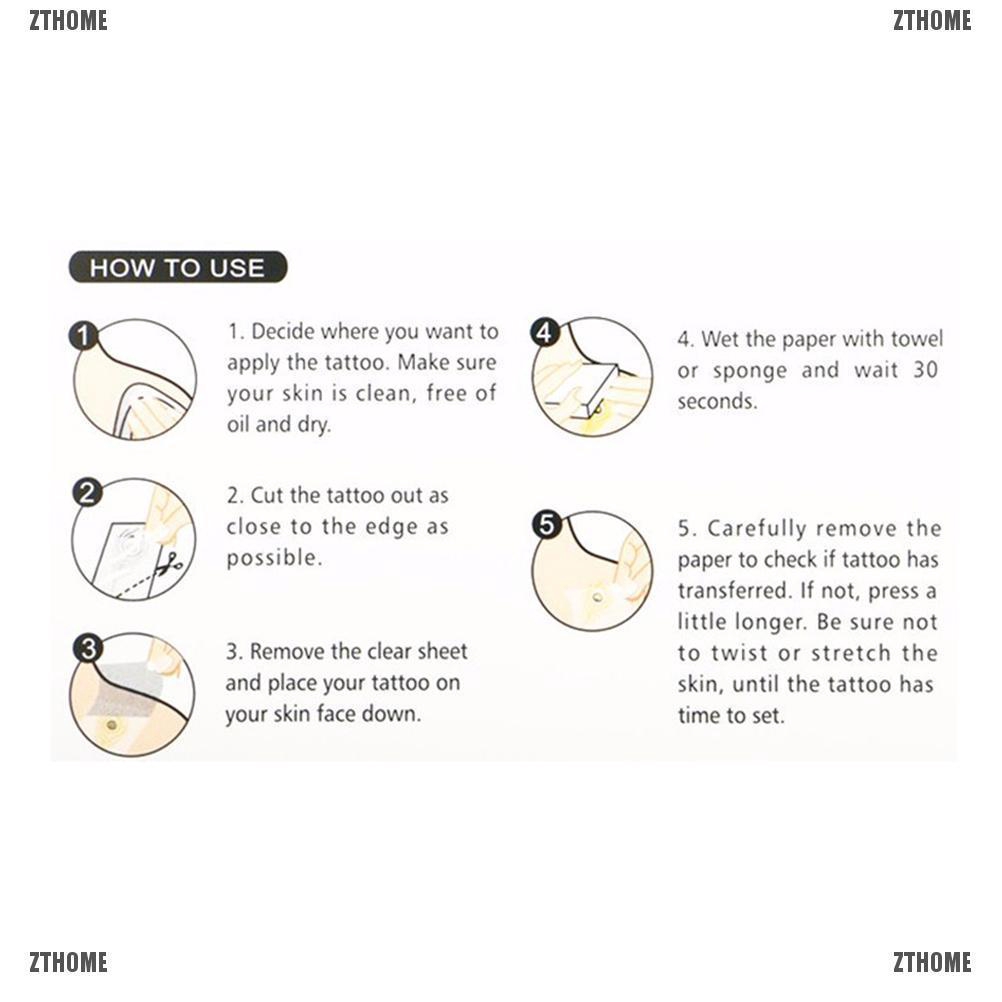 ZTHOME ZTHOME

HOW TO USE

1

1. Decide where you want to apply the tattoo. Make sure your skin is clean, free of oil and dry.

2

2. Cut the tattoo out as close to the edge as possible.

3

3. Remove the clear sheet and place your tattoo on your skin face down.

4

4. Wet the paper with towel or sponge and wait 30 seconds.

5

5. Carefully remove the paper to check if tattoo has transferred. If not, press a little longer. Be sure not to twist or stretch the skin, until the tattoo has time to set.

ZTHOME ZTHOME