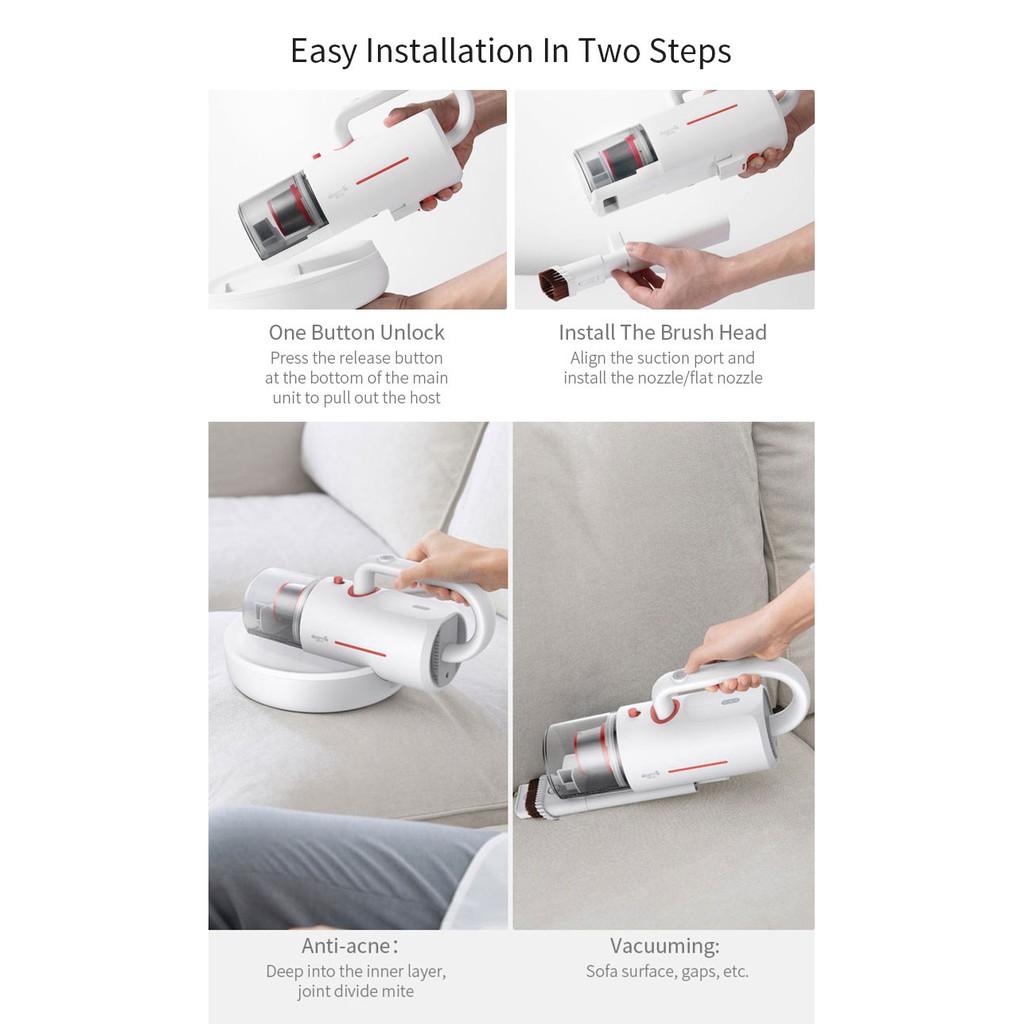 Easy Installation In Two Steps

One Button Unlock
Press the release button at the bottom of the main unit to pull out the host

Install The Brush Head
Align the suction port and install the nozzle/flat nozzle

Anti-acne：
Deep into the inner layer, joint divide mite

Vacuuming:
Sofa surface, gaps, etc.