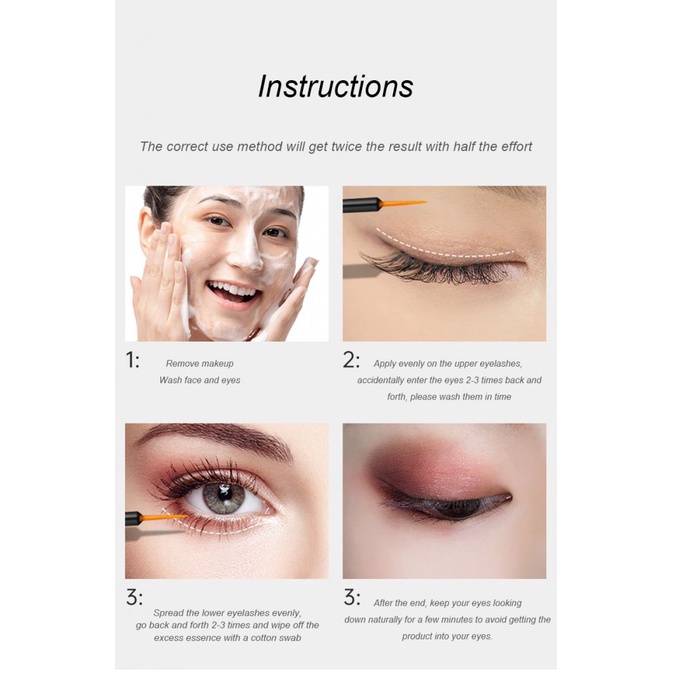 Instructions

The correct use method will get twice the result with half the effort

1: Remove makeup
Wash face and eyes

2: Apply evenly on the upper eyelashes, accidentally enter the eyes 2-3 times back and forth, please wash them in time

3: Spread the lower eyelashes evenly, go back and forth 2-3 times and wipe off the excess essence with a cotton swab

3: After the end, keep your eyes looking down naturally for a few minutes to avoid getting the product into your eyes.