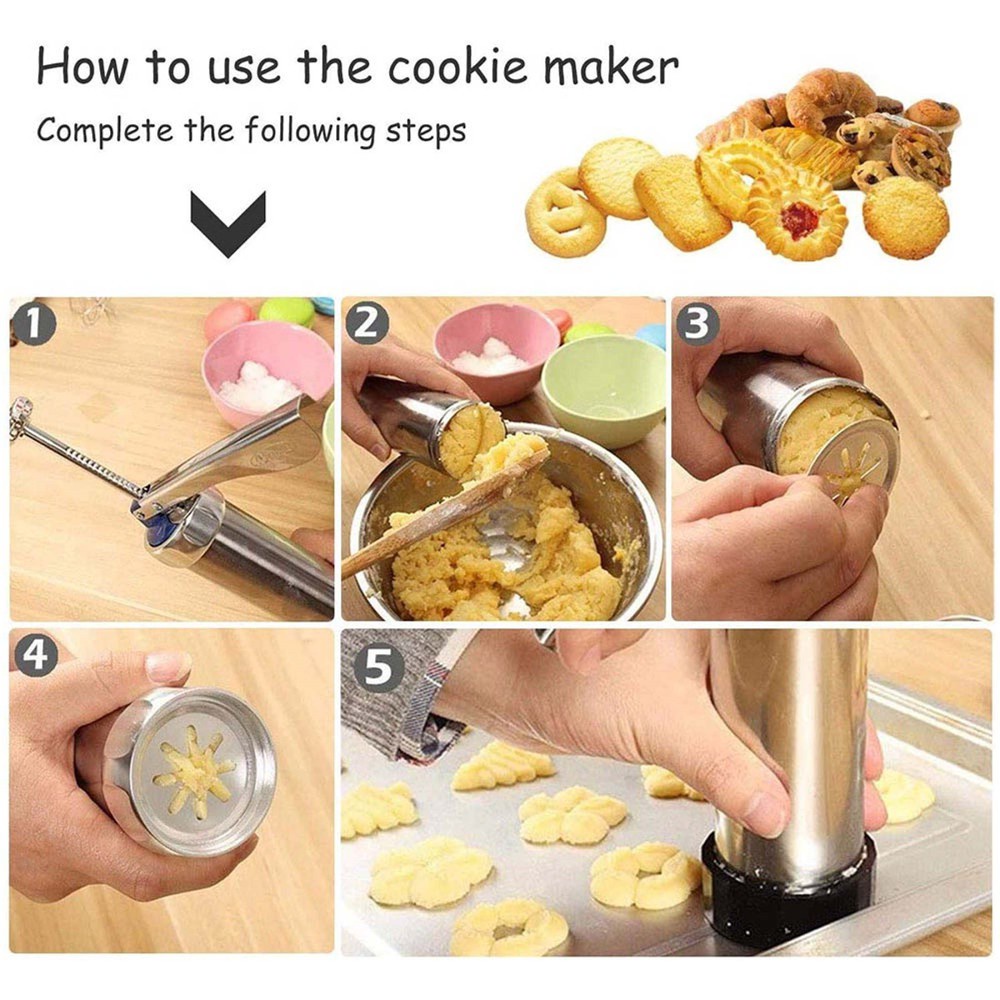 How to use the cookie maker

Complete the following steps

1

2

3

4

5