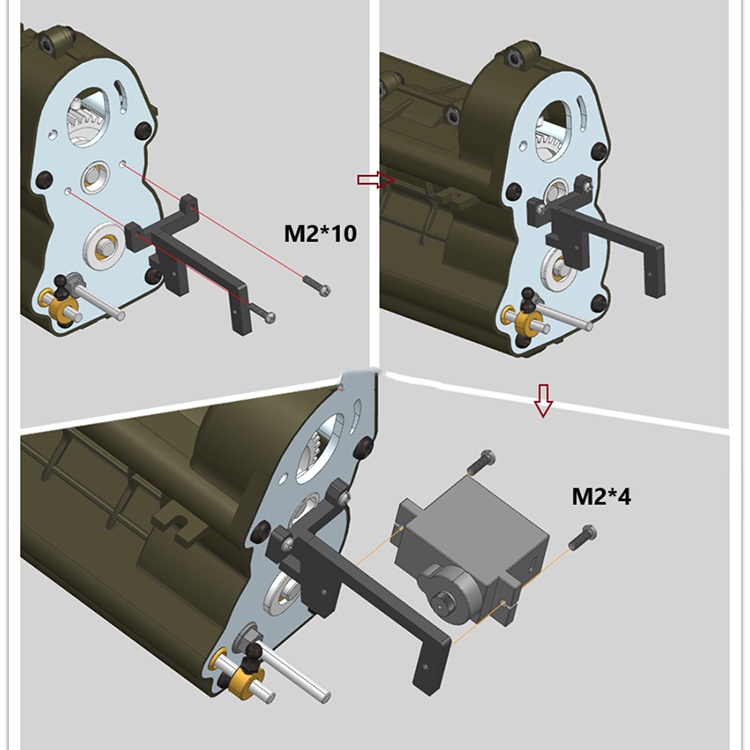 M2*10

M2*4