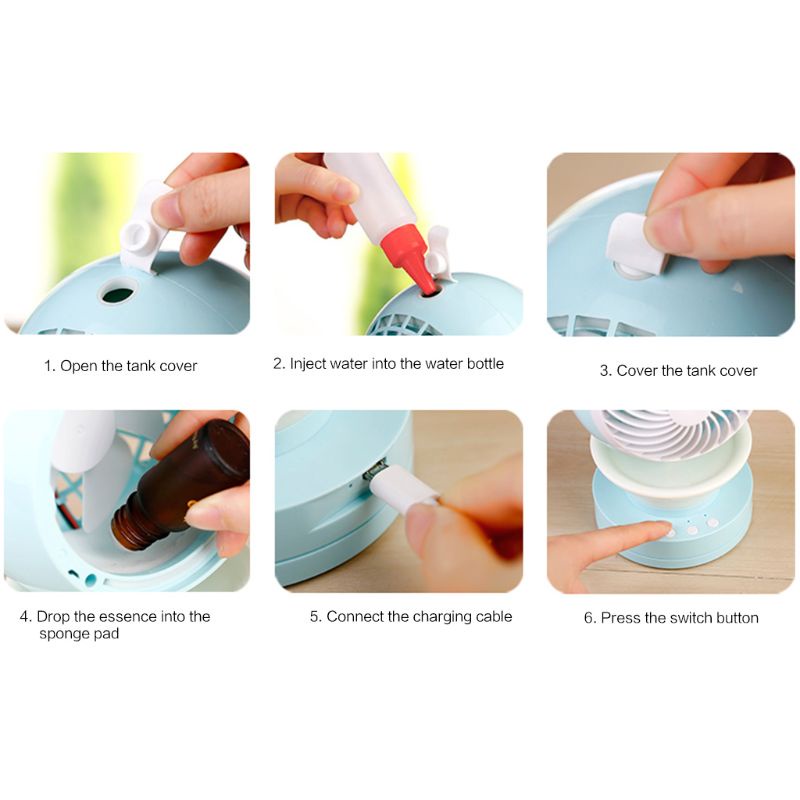 1. Open the tank cover

2. Inject water into the water bottle

3. Cover the tank cover

4. Drop the essence into the sponge pad

5. Connect the charging cable

6. Press the switch button