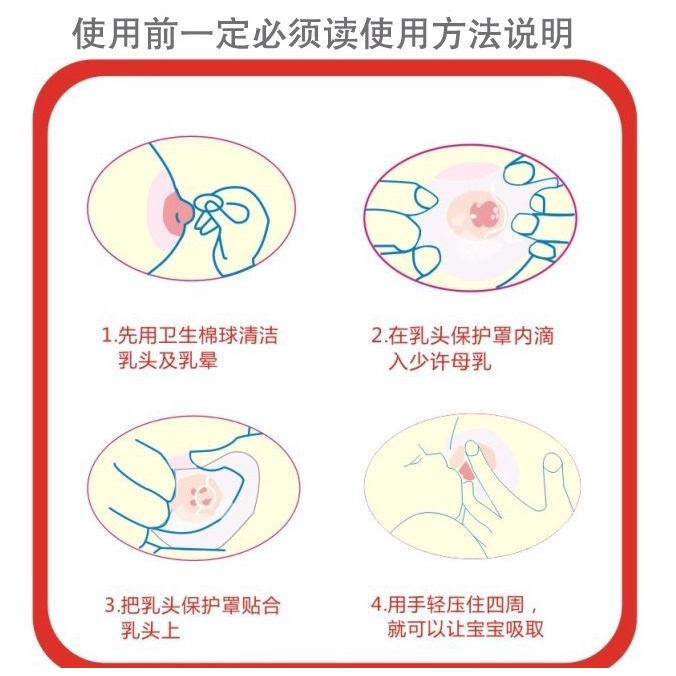 使用前一定必须读使用方法说明

1.先用卫生棉球清洁乳头及乳晕

2.在乳头保护罩内滴入少许母乳

3.把乳头保护罩贴合乳头上

4.用手轻压住四周，就可以让宝宝吸取