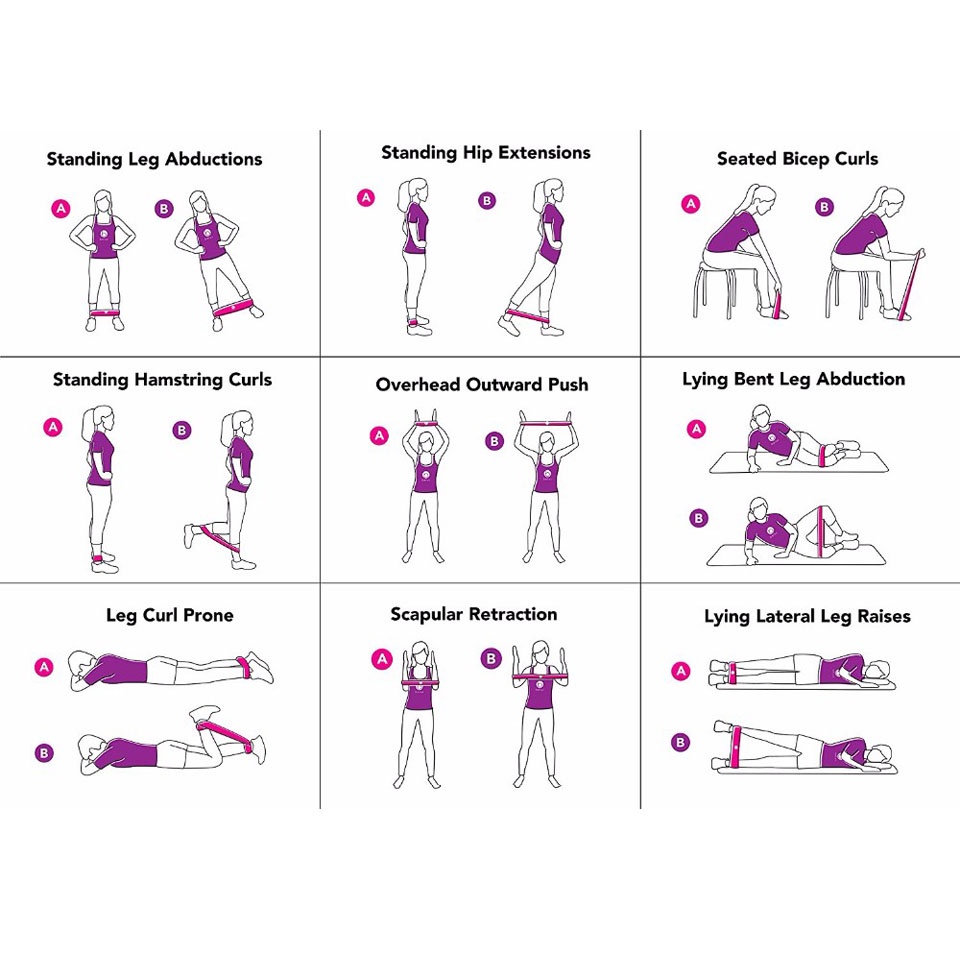 Standing Leg Abductions

A B

Standing Hip Extensions

A B

Seated Bicep Curls

A B

Standing Hamstring Curls

A B

Overhead Outward Push

A B

Lying Bent Leg Abduction

A

B

Leg Curl Prone

A

B

Scapular Retraction

A B

Lying Lateral Leg Raises

A

B