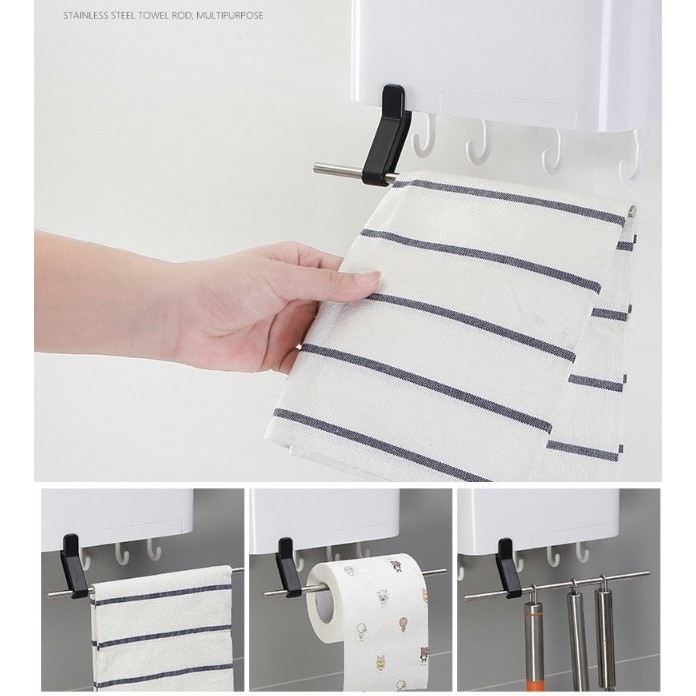 STAINLESS STEEL TOWEL ROD, MULTIPURPOSE