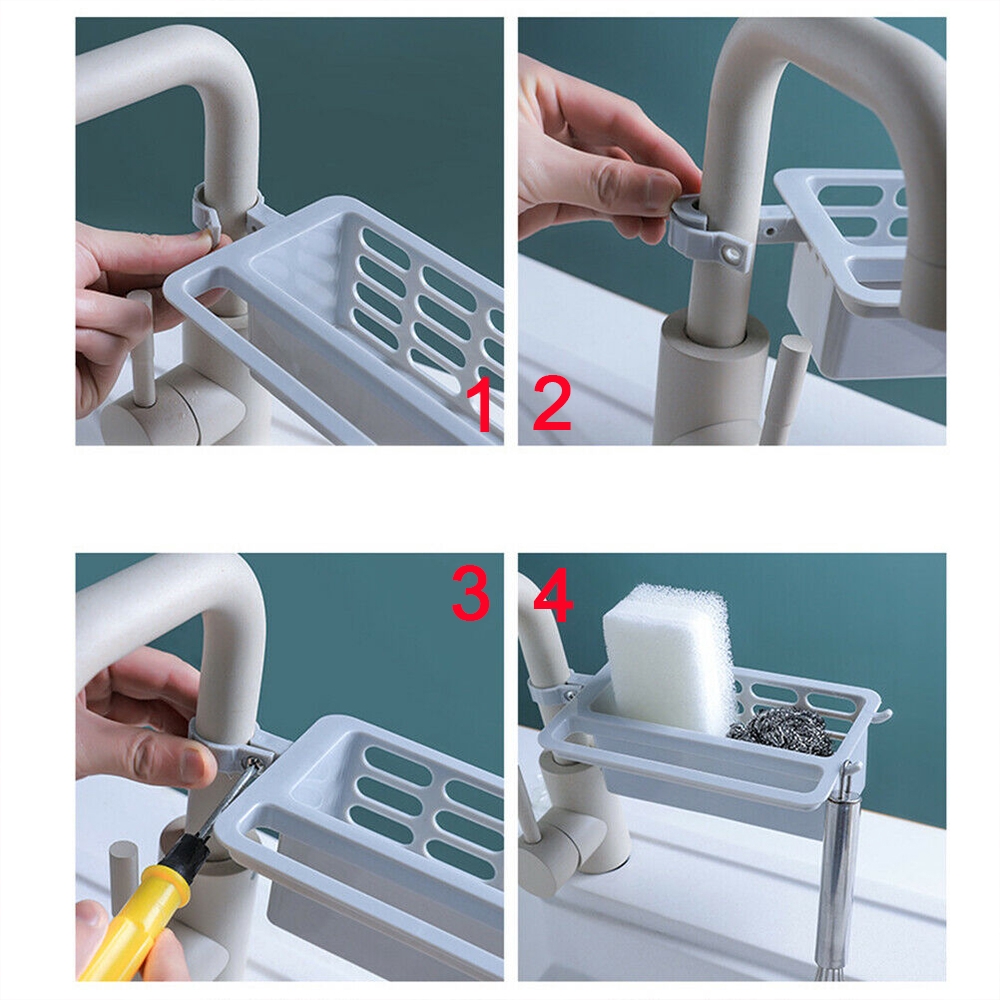 1 2

3 4