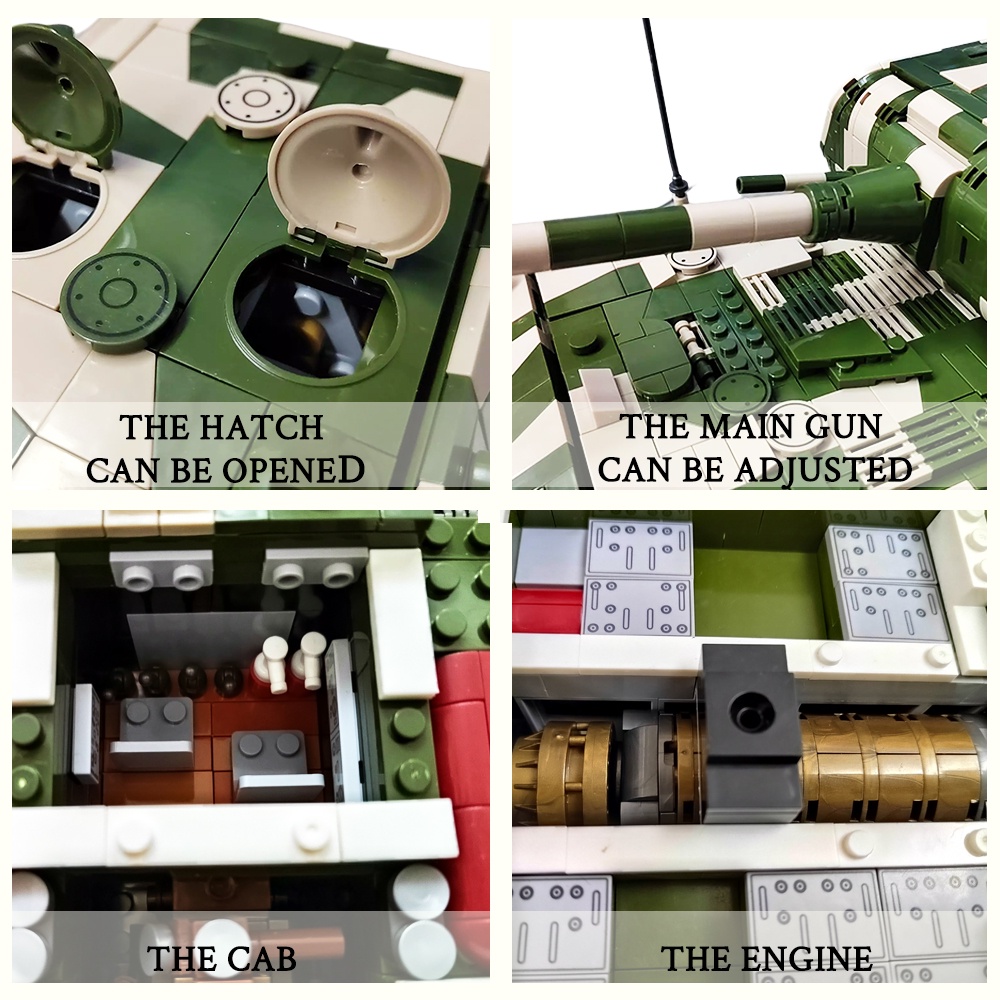 THE HATCH
CAN BE OPENED

THE MAIN GUN
CAN BE ADJUSTED

THE CAB

THE ENGINE