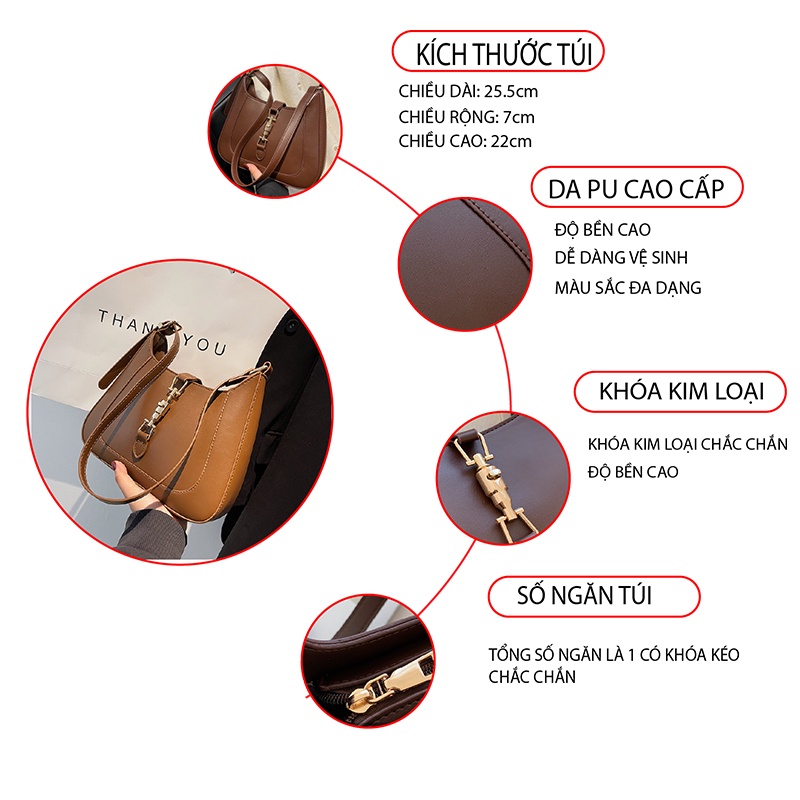 KÍCH THƯỚC TÚI

CHIỀU DÀI: 25.5cm
CHIỀU RỘNG: 7cm
CHIỀU CAO: 22cm

DA PU CAO CẤP

ĐỘ BỀN CAO
DỄ DÀNG VỆ SINH
MÀU SẮC ĐA DẠNG

THANK YOU

KHÓA KIM LOẠI

KHÓA KIM LOẠI CHẮC CHẮN
ĐỘ BỀN CAO

SỐ NGĂN TÚI

TỔNG SỐ NGĂN LÀ 1 CÓ KHÓA KÉO CHẮC CHẮN