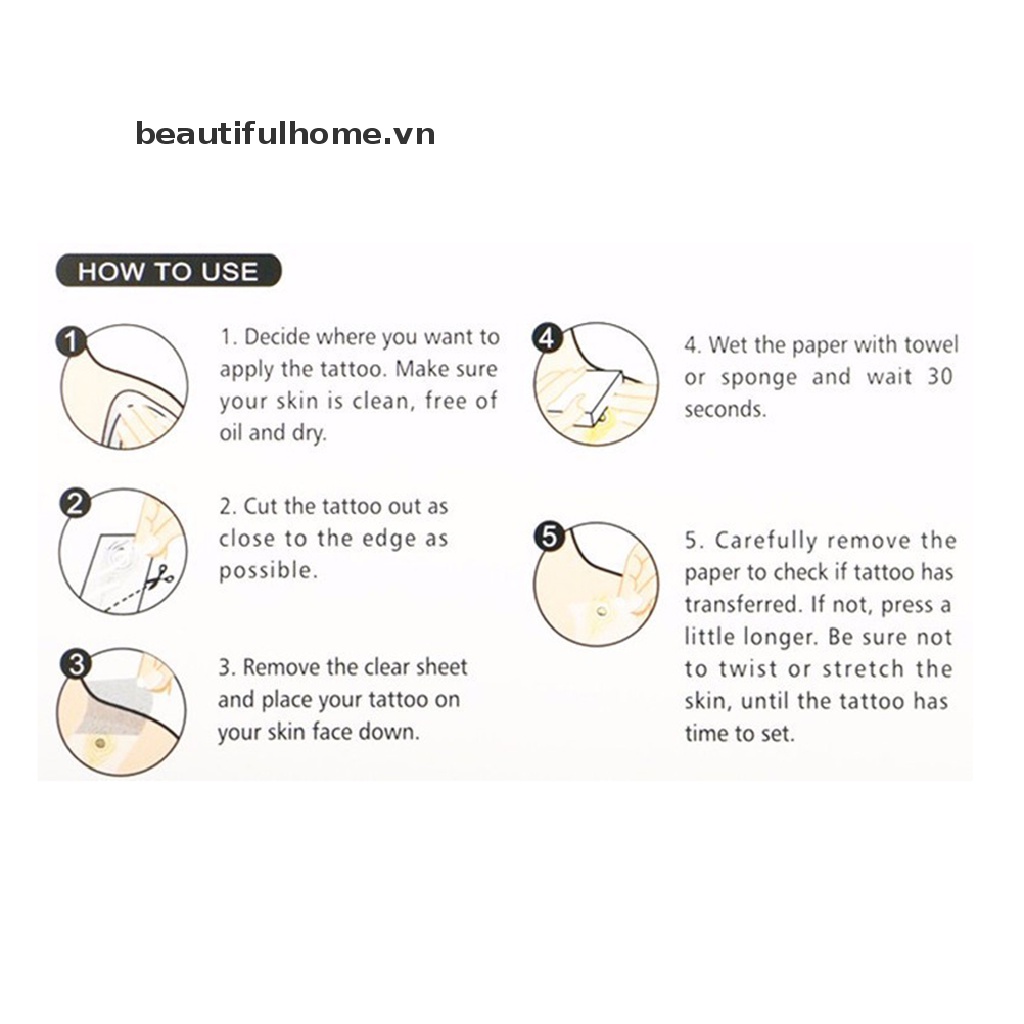 beautifulhome.vn

HOW TO USE

1

1. Decide where you want to apply the tattoo. Make sure your skin is clean, free of oil and dry.

2

2. Cut the tattoo out as close to the edge as possible.

3

3. Remove the clear sheet and place your tattoo on your skin face down.

4

4. Wet the paper with towel or sponge and wait 30 seconds.

5

5. Carefully remove the paper to check if tattoo has transferred. If not, press a little longer. Be sure not to twist or stretch the skin, until the tattoo has time to set.