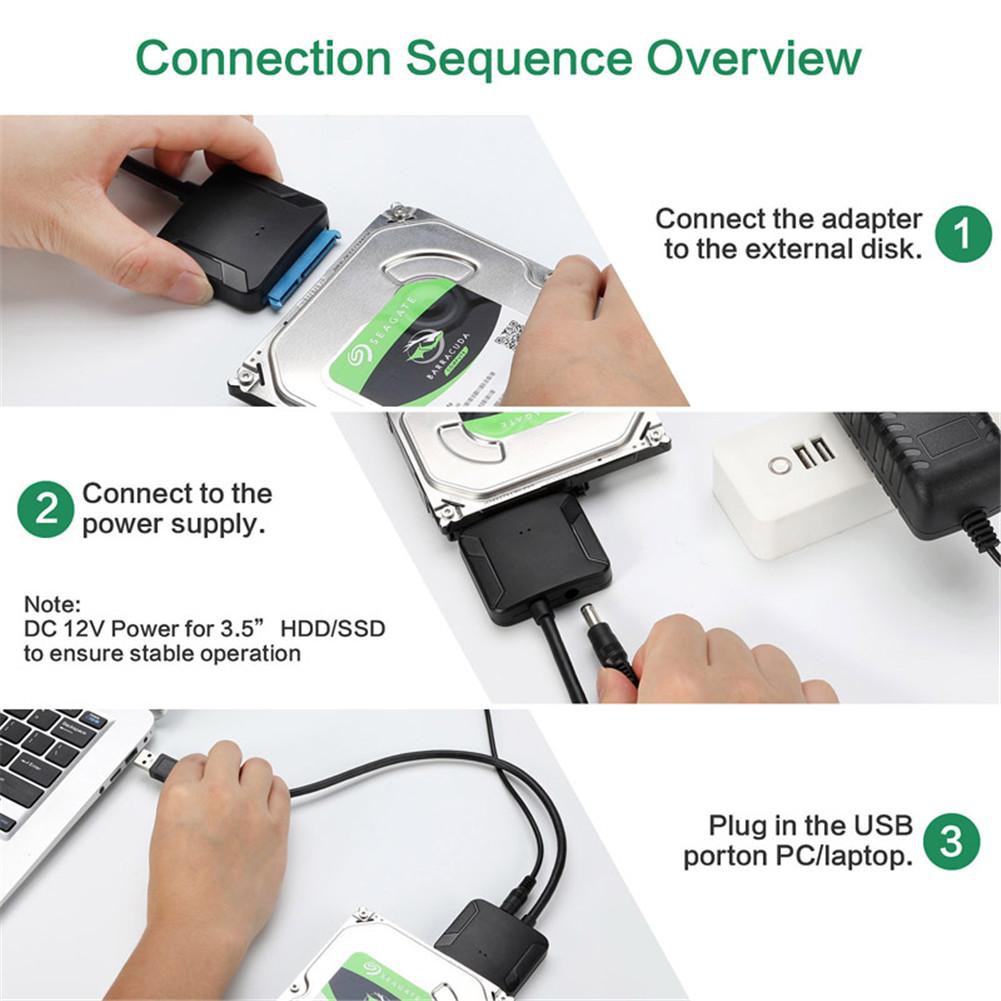 Connection Sequence Overview

Connect the adapter to the external disk. 1

SEAGATE
BARRACUDA

2 Connect to the power supply.

Note:
DC 12V Power for 3.5” HDD/SSD to ensure stable operation

Plug in the USB porton PC/laptop. 3

SEAGATE