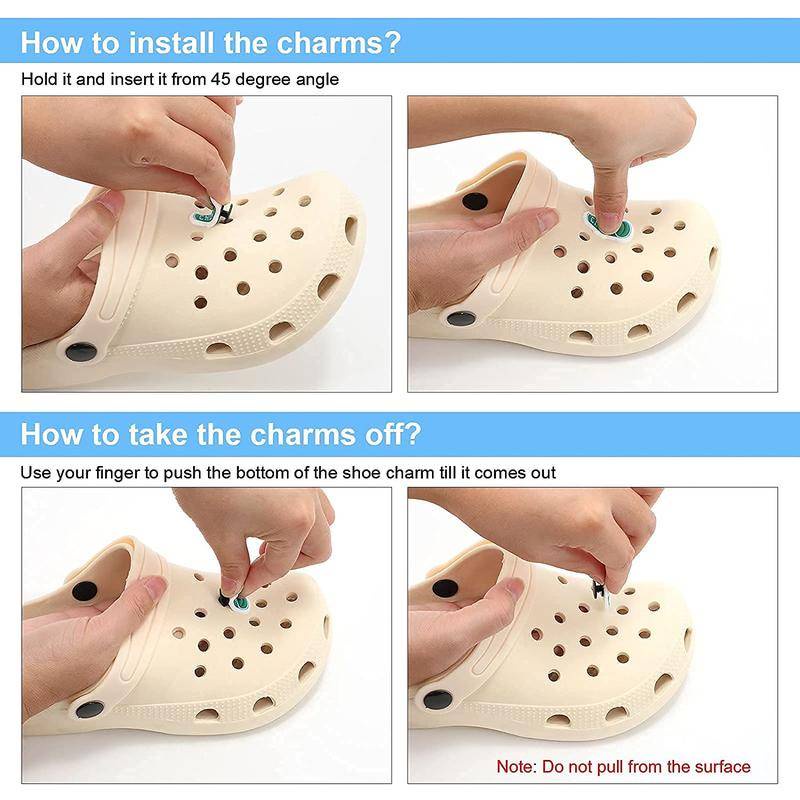 How to install the charms?

Hold it and insert it from 45 degree angle

How to take the charms off?

Use your finger to push the bottom of the shoe charm till it comes out

Note: Do not pull from the surface