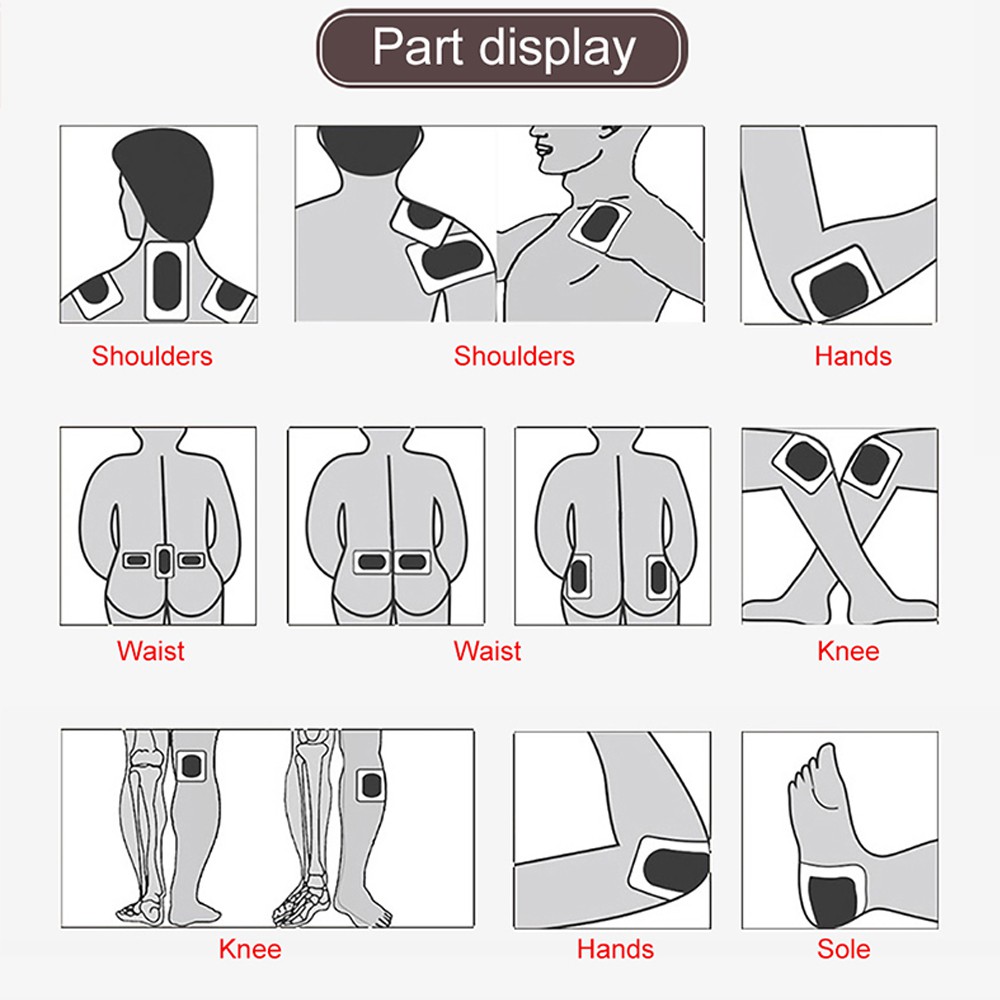 Part display

Shoulders

Shoulders

Hands

Waist

Waist

Knee

Knee

Hands

Sole