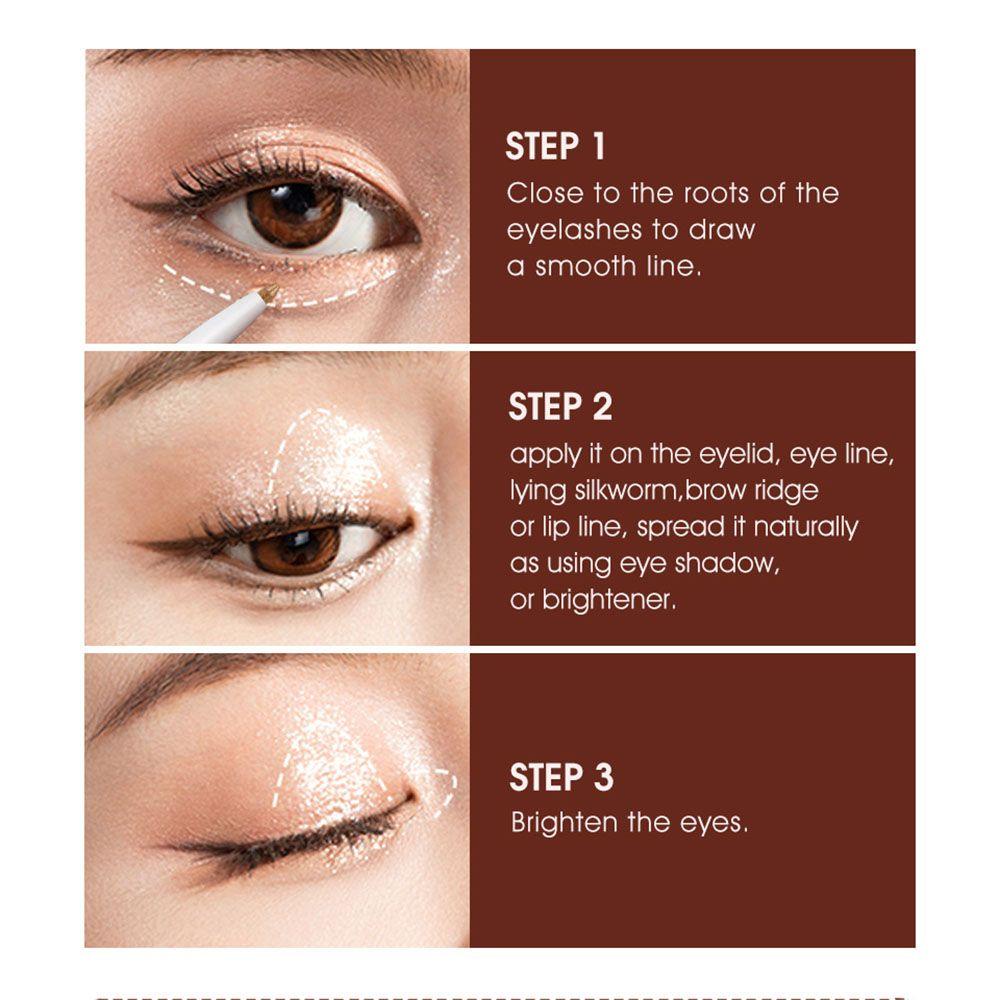 STEP 1
Close to the roots of the eyelashes to draw a smooth line.

STEP 2
apply it on the eyelid, eye line, lying silkworm,brow ridge or lip line, spread it naturally as using eye shadow, or brightener.

STEP 3
Brighten the eyes.