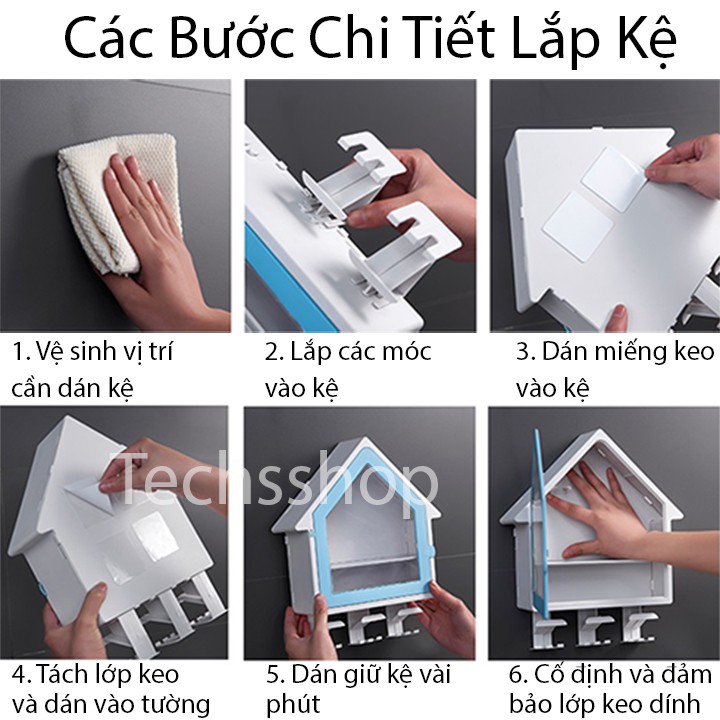 Các Bước Chi Tiết Lắp Kệ

1. Vệ sinh vị trí cần dán kệ

2. Lắp các móc vào kệ

3. Dán miếng keo vào kệ

Techsshop

4. Tách lớp keo và dán vào tường

5. Dán giữ kệ vài phút

6. Cố định và đảm bảo lớp keo dính