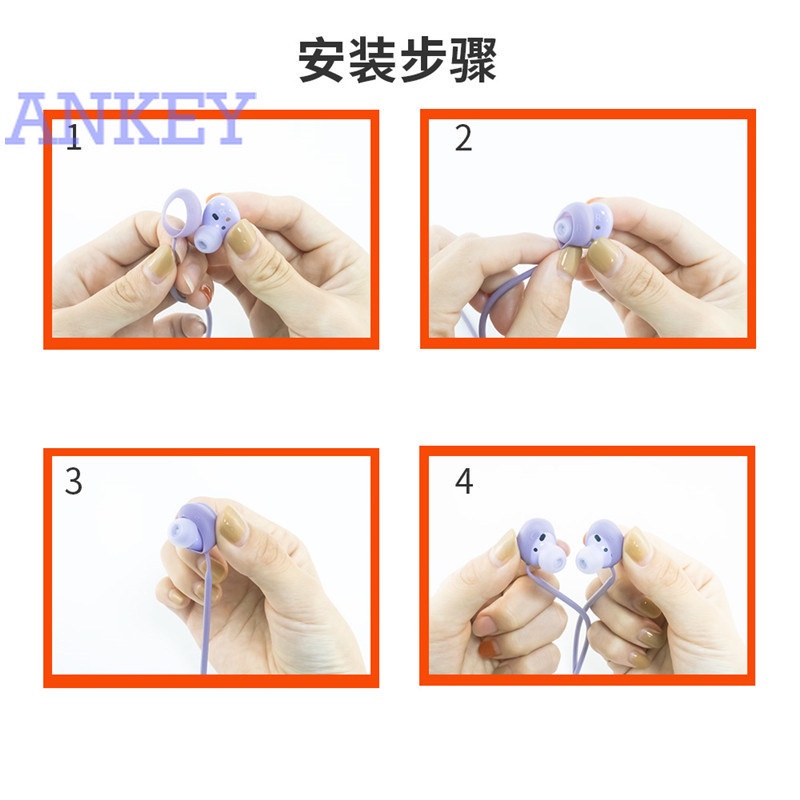 安装步骤

ANKEY

1

2

3

4