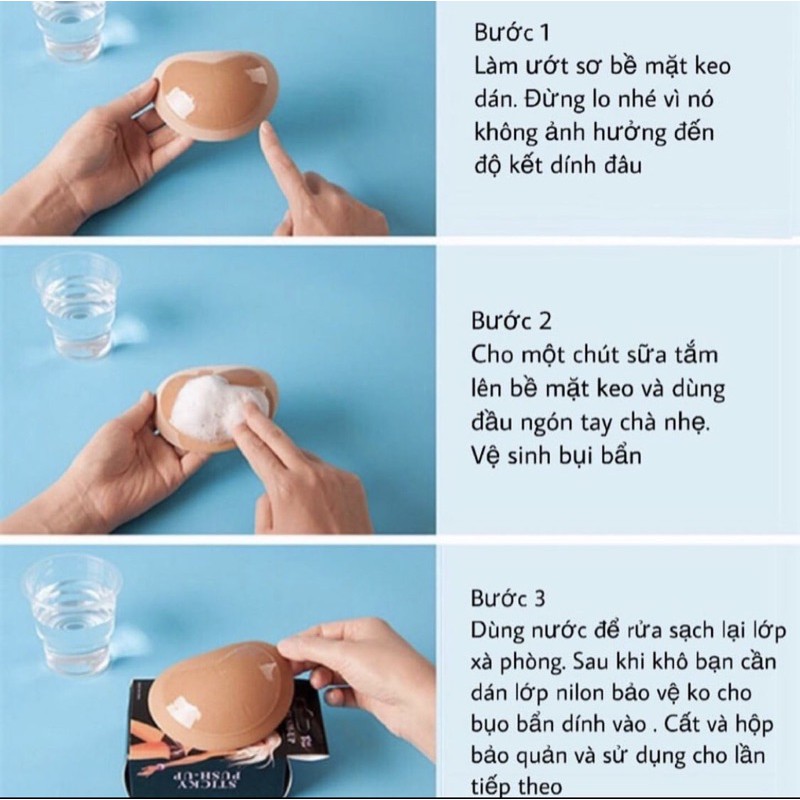 Bước 1
Làm ướt sơ bề mặt keo dán. Đừng lo nhé vì nó không ảnh hưởng đến độ kết dính đâu

Bước 2
Cho một chút sữa tắm lên bề mặt keo và dùng đầu ngón tay chà nhẹ. Vệ sinh bụi bẩn

Bước 3
Dùng nước để rửa sạch lại lớp xà phòng. Sau khi khô bạn cần dán lớp nilon bảo vệ ko cho bụo bẩn dính vào . Cất và hộp bảo quản và sử dụng cho lần tiếp theo

STICKY PUSH-UP