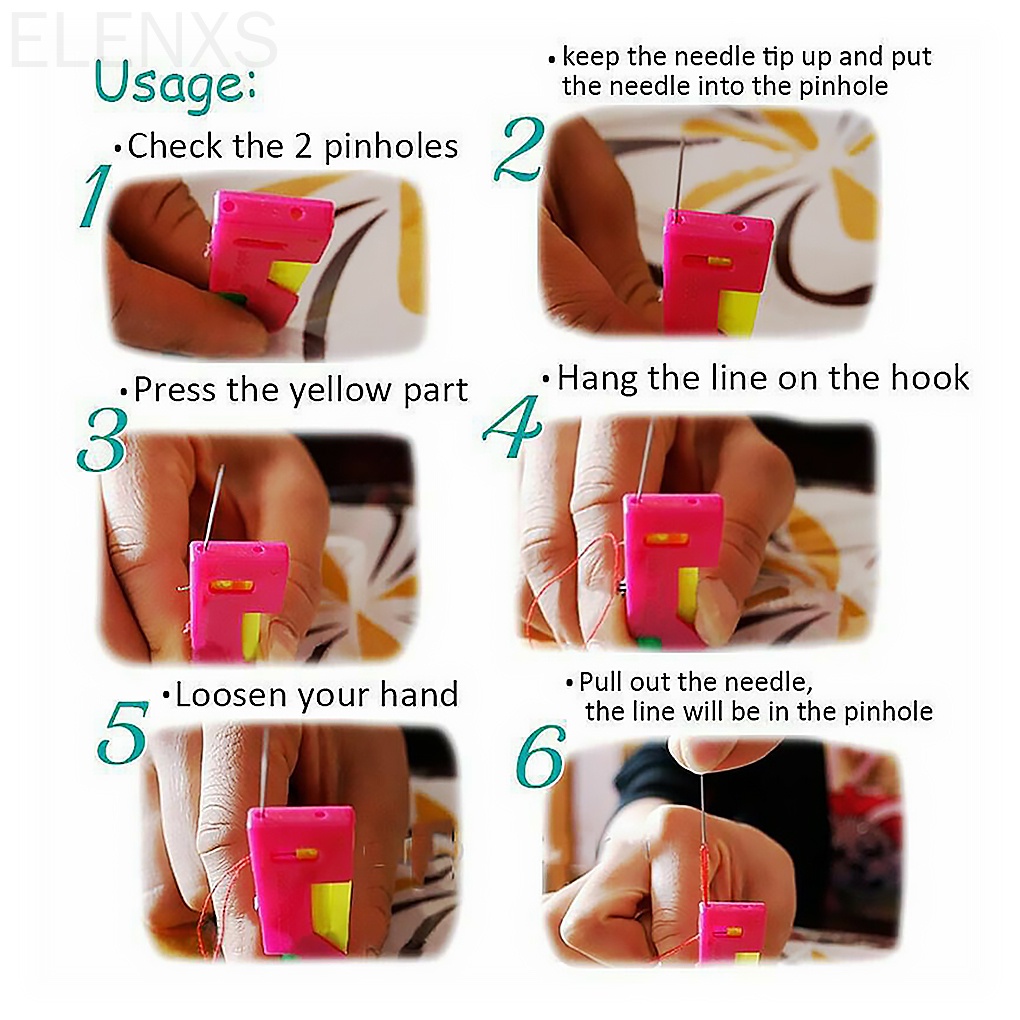 ELENXS

Usage:

1
•Check the 2 pinholes

2
•keep the needle tip up and put the needle into the pinhole

3
•Press the yellow part

4
•Hang the line on the hook

5
•Loosen your hand

6
•Pull out the needle, the line will be in the pinhole