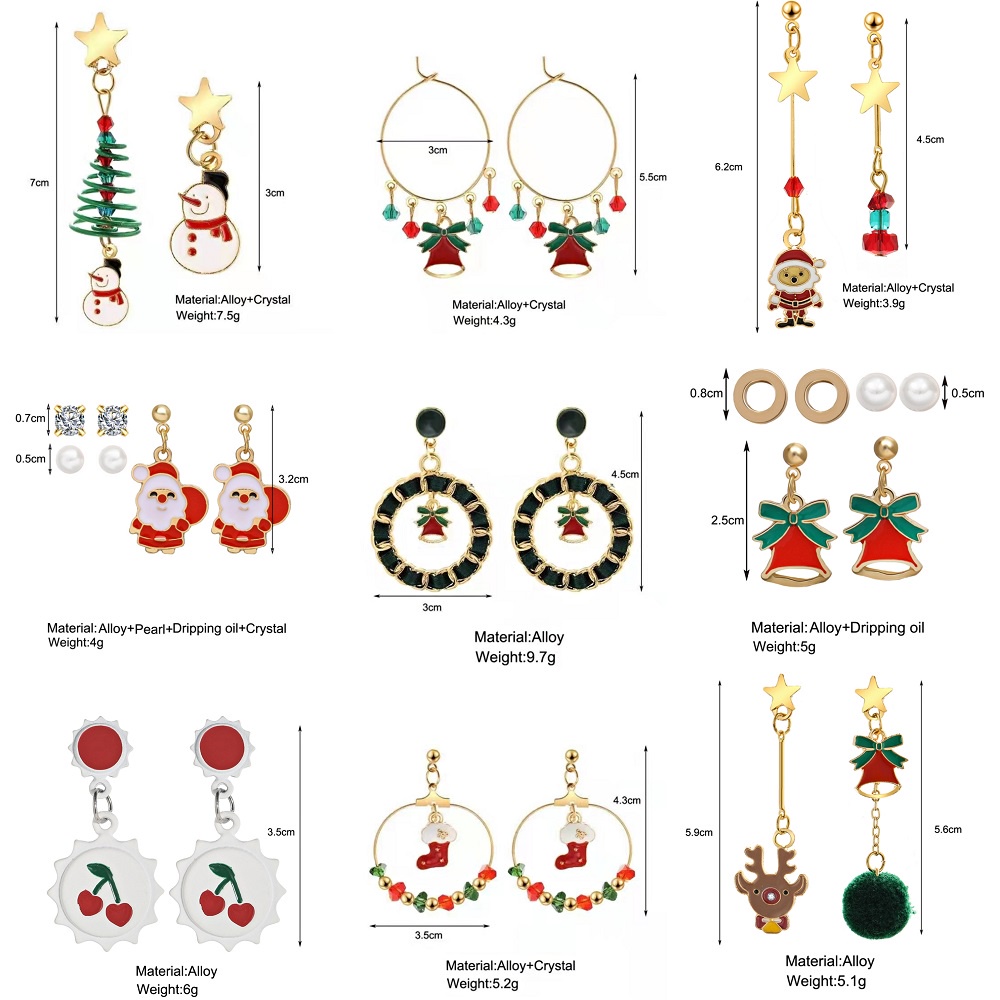 7cm

3cm

Material:Alloy+Crystal
Weight:7.5g

3cm

5.5cm

Material:Alloy+Crystal
Weight:4.3g

6.2cm

4.5cm

Material:Alloy+Crystal
Weight:3.9g

0.7cm

0.5cm

3.2cm

Material:Alloy+Pearl+Dripping oil+Crystal
Weight:4g

4.5cm

3cm

Material:Alloy
Weight:9.7g

0.8cm

0.5cm

2.5cm

Material:Alloy+Dripping oil
Weight:5g

3.5cm

Material:Alloy
Weight:6g

4.3cm

3.5cm

Material:Alloy+Crystal
Weight:5.2g

5.9cm

5.6cm

Material:Alloy
Weight:5.1g