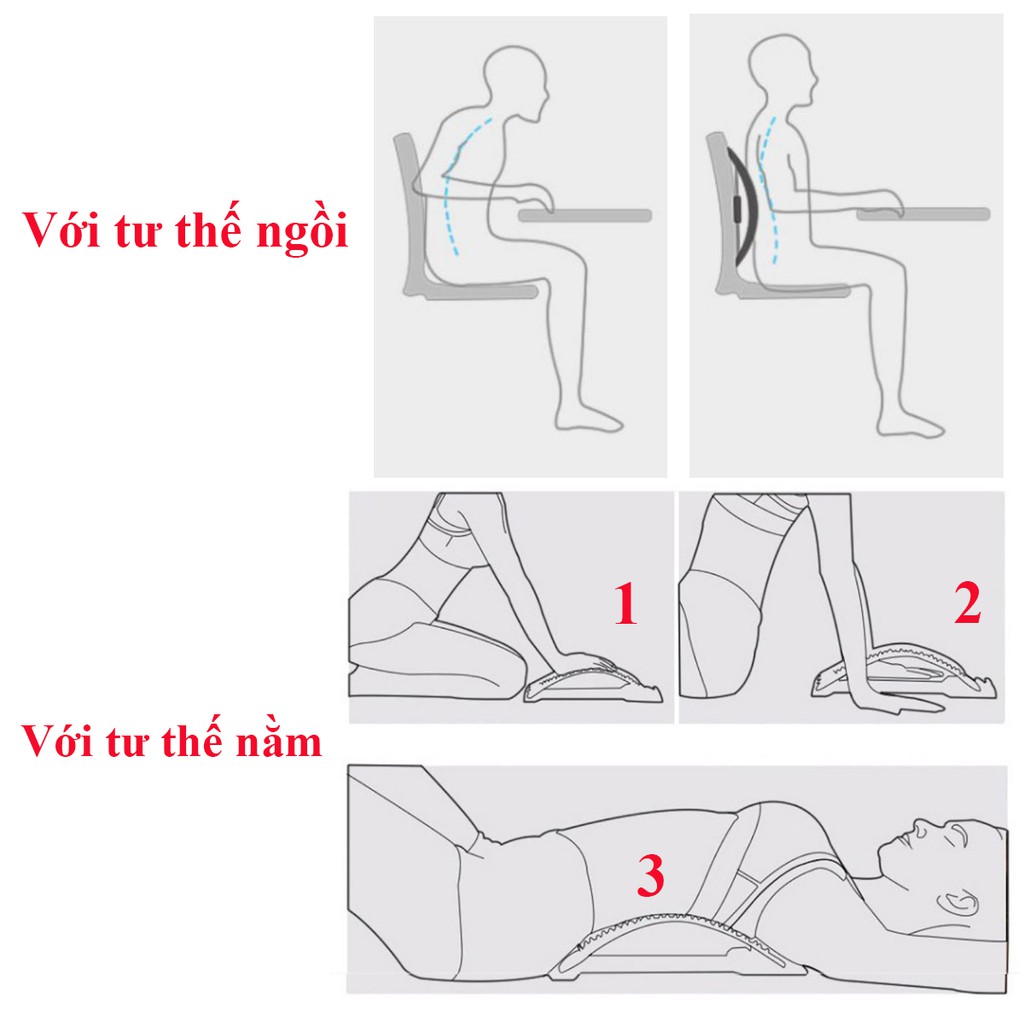 Với tư thế ngồi

1

2

Với tư thế nằm

3