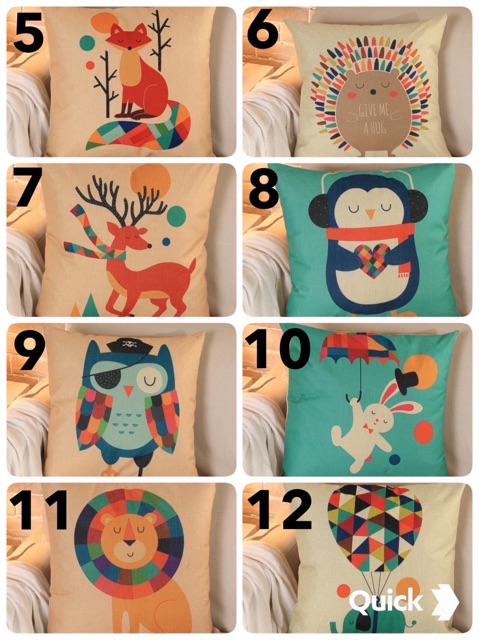 5

6

GIVE ME A HUG

7

8

9

10

11

12

Quick