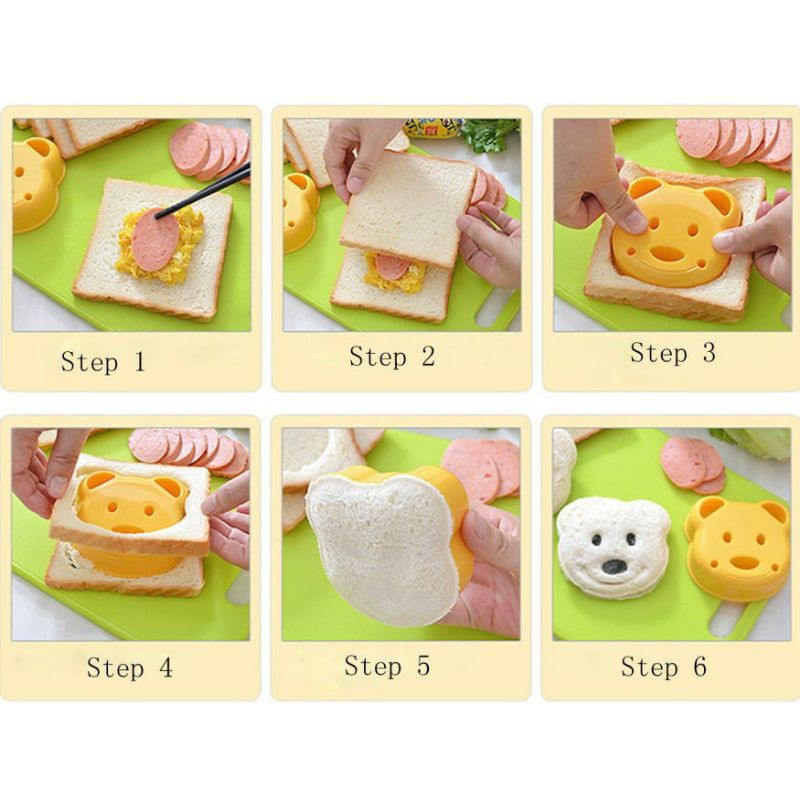 Step 1

Step 2

Step 3

Step 4

Step 5

Step 6