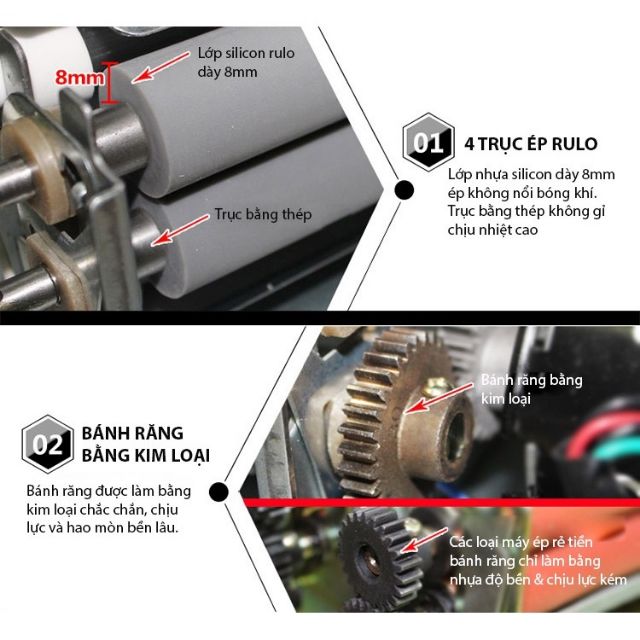 8mm

Lớp silicon rulo dày 8mm

Trục bằng thép

01 4 TRỤC ÉP RULO

Lớp nhựa silicon dày 8mm ép không nổi bóng khí. Trục bằng thép không gỉ chịu nhiệt cao

Bánh răng bằng kim loại

02 BÁNH RĂNG BẰNG KIM LOẠI

Bánh răng được làm bằng kim loại chắc chắn, chịu lực và hao mòn bền lâu.

Các loại máy ép rẻ tiền bánh răng chỉ làm bằng nhựa độ bền & chịu lực kém