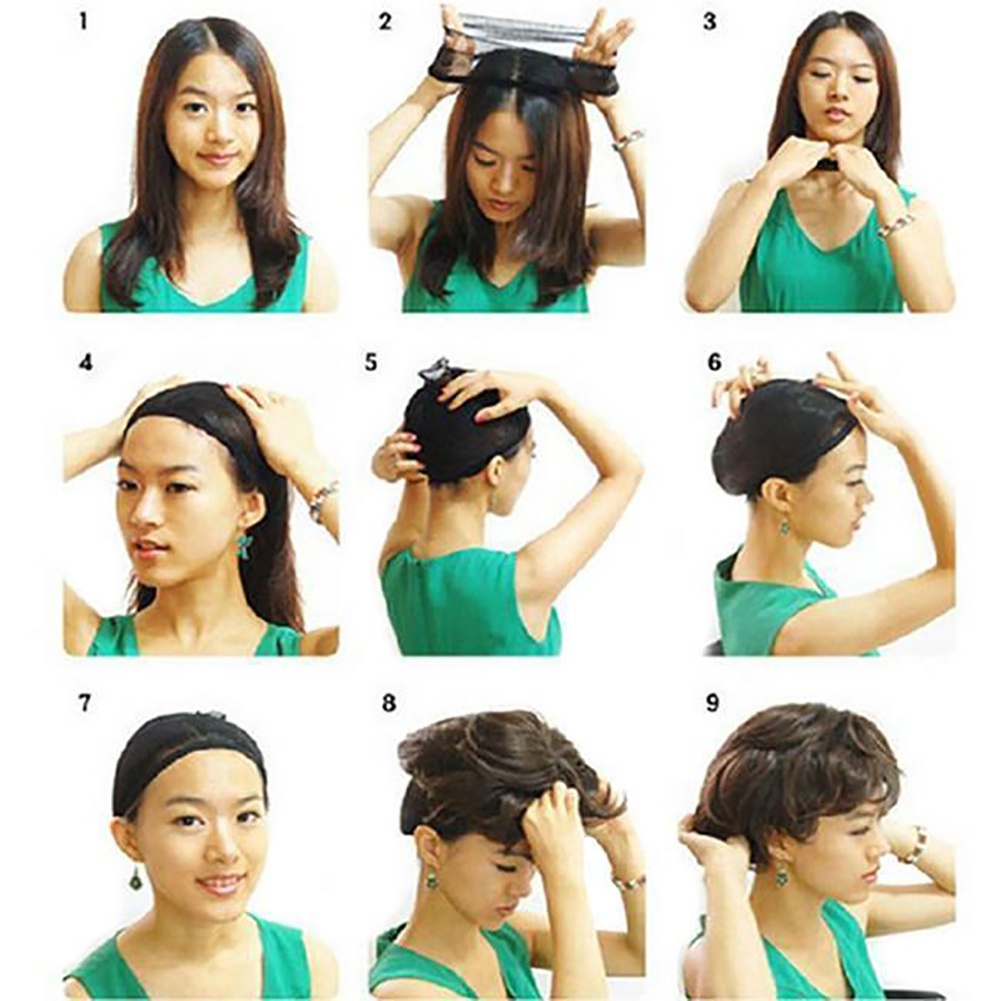 1

2

3

4

5

6

7

8

9