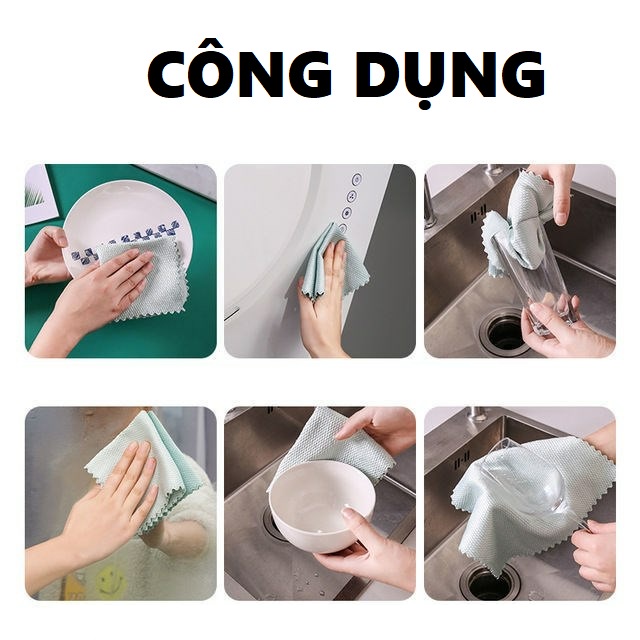 CÔNG DỤNG