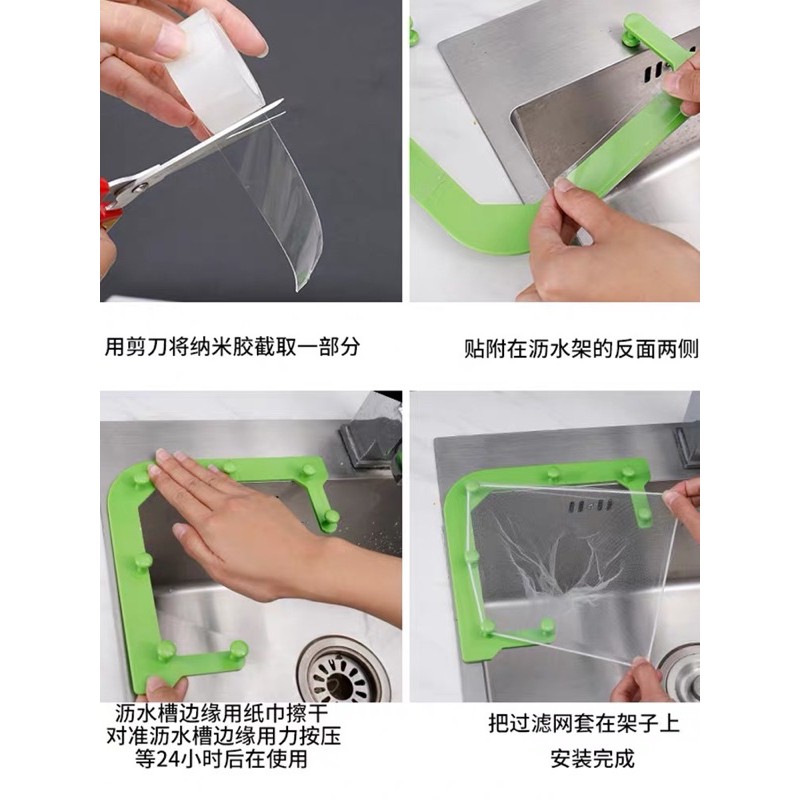 用剪刀将纳米胶截取一部分

贴附在沥水架的反面两侧

沥水槽边缘用纸巾擦干
对准沥水槽边缘用力按压
等24小时后在使用

把过滤网套在架子上
安装完成