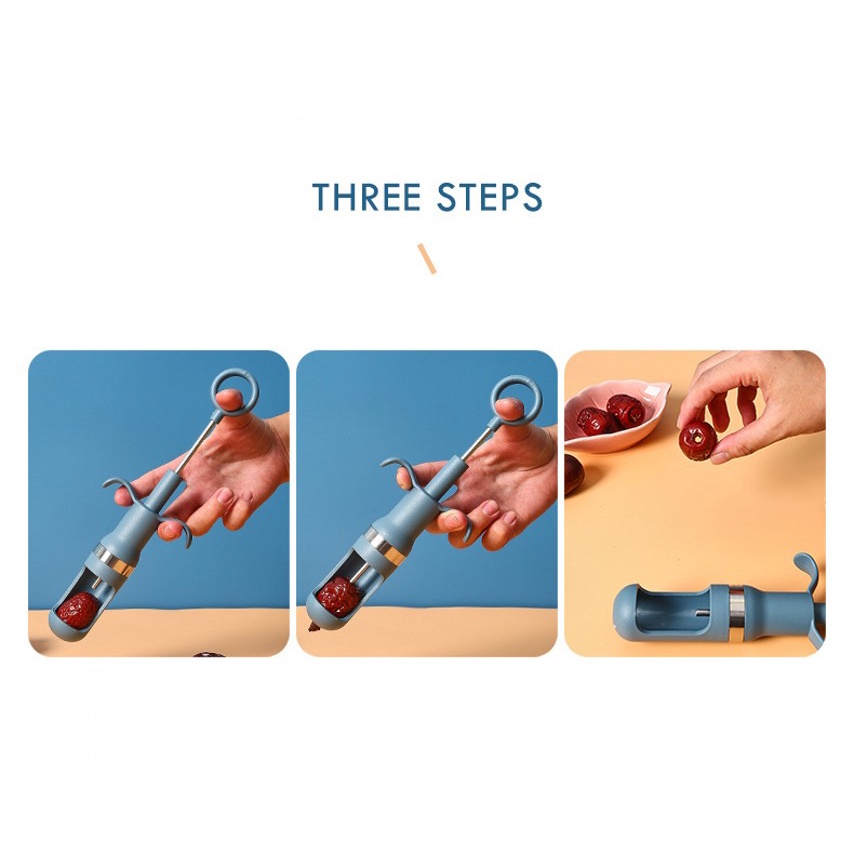 THREE STEPS