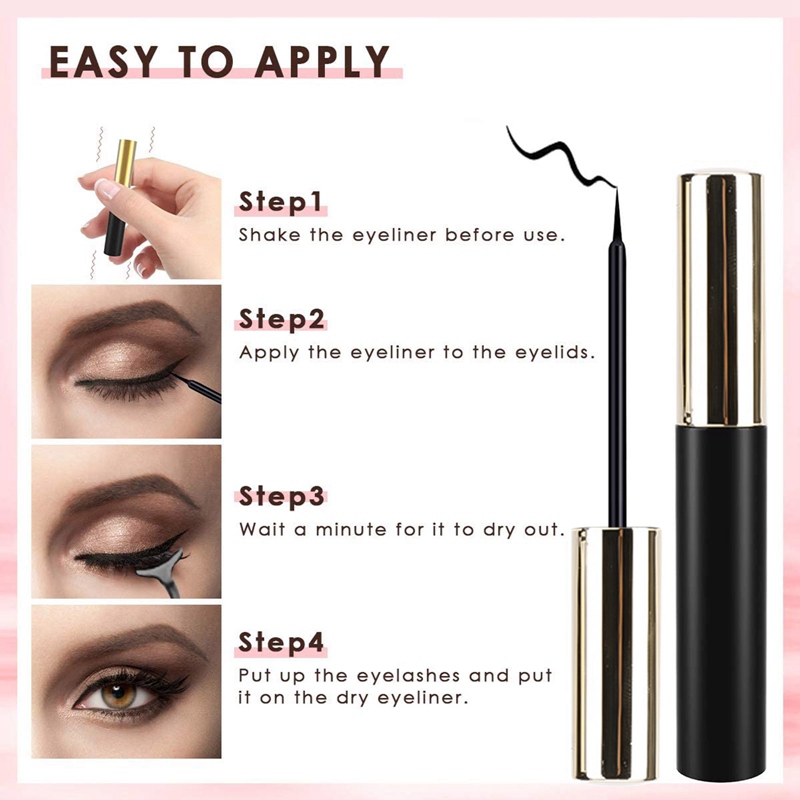 EASY TO APPLY

Step1
Shake the eyeliner before use.

Step2
Apply the eyeliner to the eyelids.

Step3
Wait a minute for it to dry out.

Step4
Put up the eyelashes and put it on the dry eyeliner.