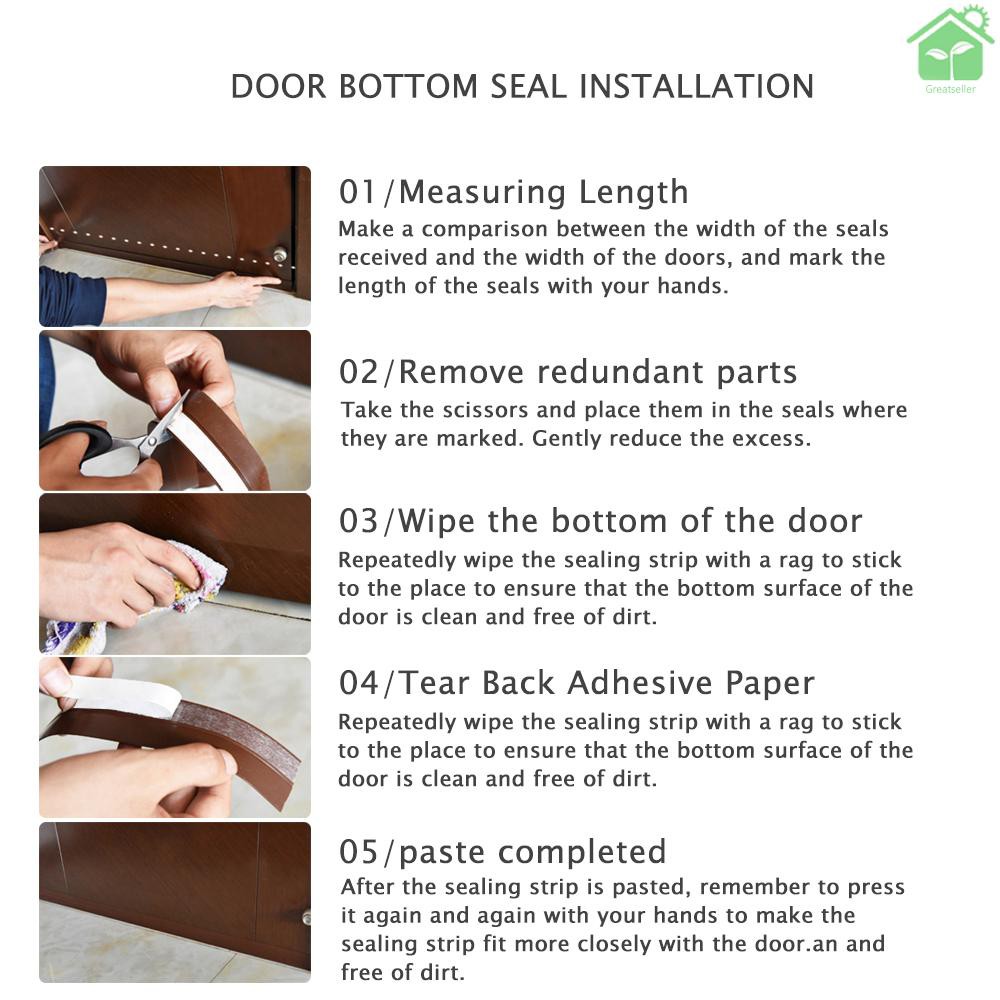 Greatseller

DOOR BOTTOM SEAL INSTALLATION

01/Measuring Length
Make a comparison between the width of the seals received and the width of the doors, and mark the length of the seals with your hands.

02/Remove redundant parts
Take the scissors and place them in the seals where they are marked. Gently reduce the excess.

03/Wipe the bottom of the door
Repeatedly wipe the sealing strip with a rag to stick to the place to ensure that the bottom surface of the door is clean and free of dirt.

04/Tear Back Adhesive Paper
Repeatedly wipe the sealing strip with a rag to stick to the place to ensure that the bottom surface of the door is clean and free of dirt.

05/paste completed
After the sealing strip is pasted, remember to press it again and again with your hands to make the sealing strip fit more closely with the door.an and free of dirt.