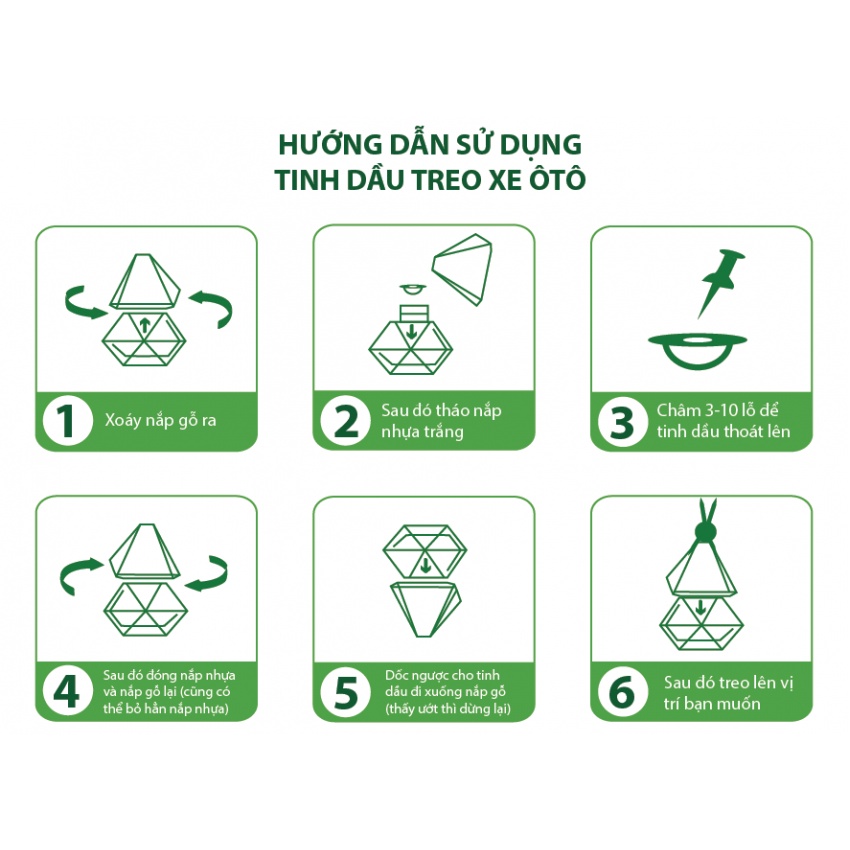 HƯỚNG DẪN SỬ DỤNG
TINH DẦU TREO XE ÔTÔ

1 Xoáy nắp gỗ ra

2 Sau đó tháo nắp nhựa trắng

3 Châm 3-10 lỗ để tinh dầu thoát lên

4 Sau đó đóng nắp nhựa và nắp gỗ lại (cũng có thể bỏ hẳn nắp nhựa)

5 Dốc ngược cho tinh dầu đi xuống nắp gỗ (thấy ướt thì dừng lại)

6 Sau đó treo lên vị trí bạn muốn