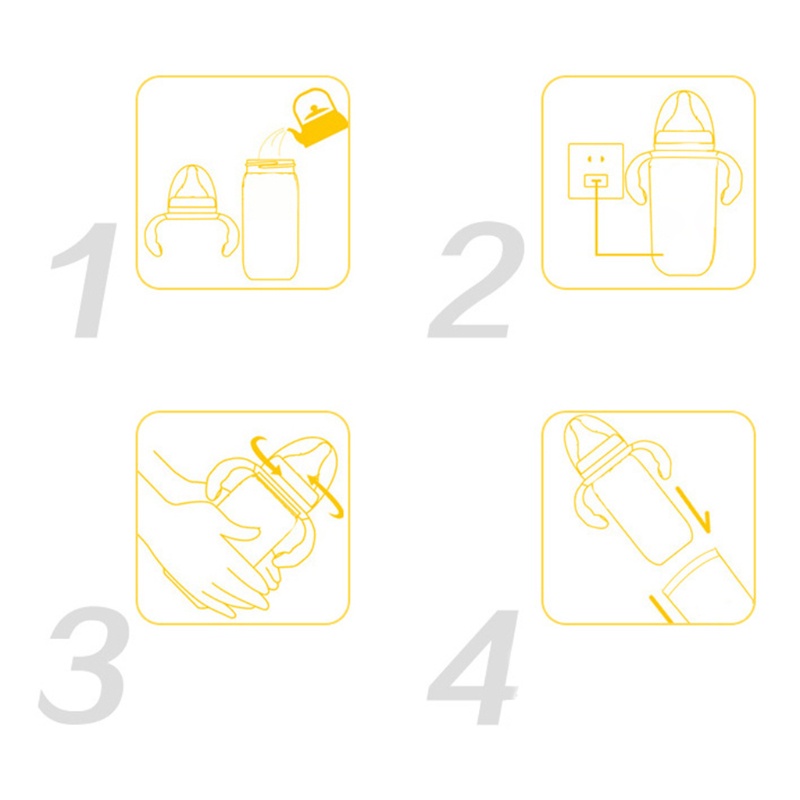 1

2

3

4