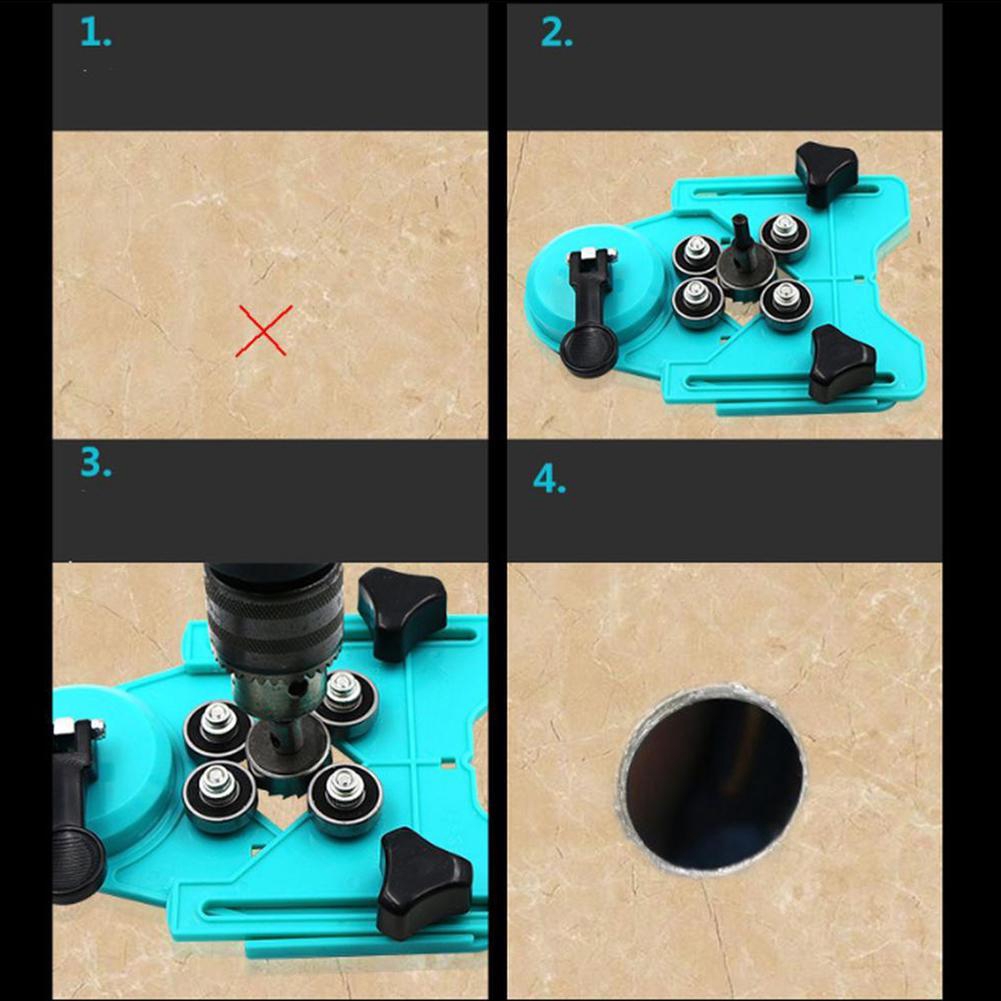 1.

2.

3.

4.