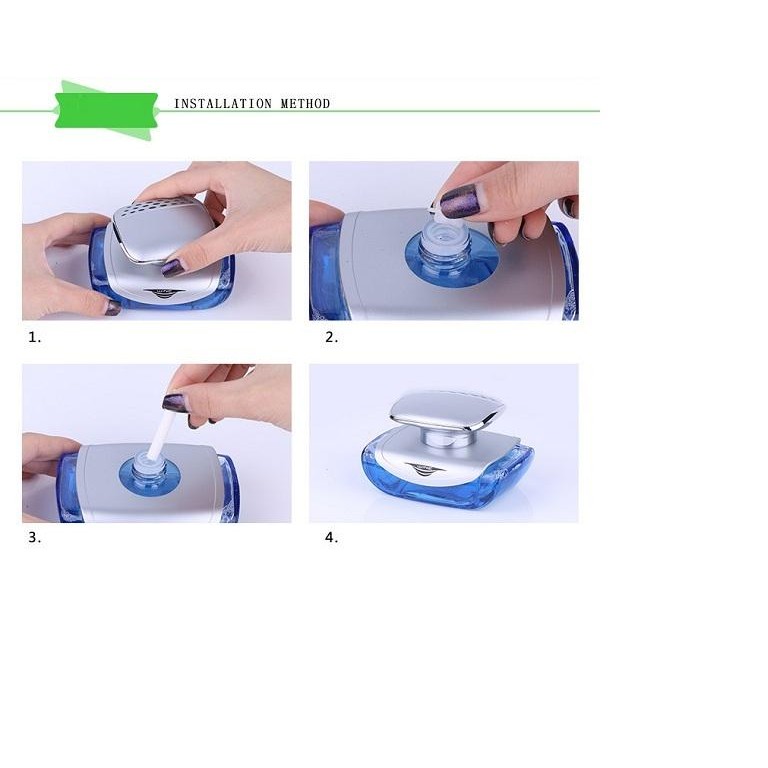 INSTALLATION METHOD

1.

2.

3.

4.