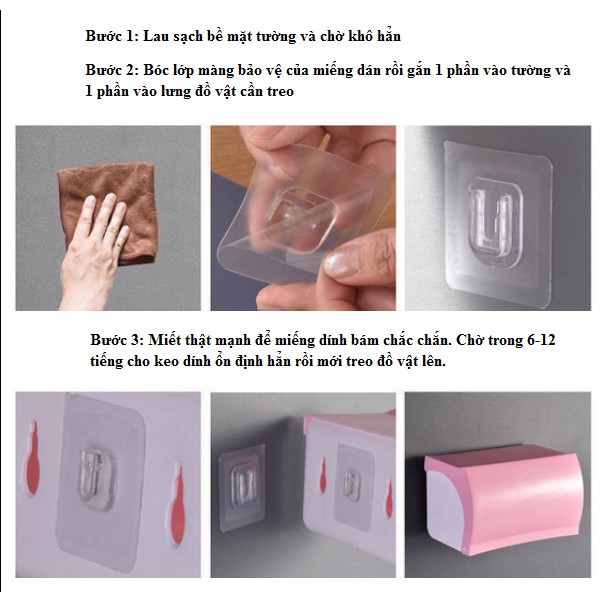 Bước 1: Lau sạch bề mặt tường và chờ khô hẳn

Bước 2: Bóc lớp màng bảo vệ của miếng dán rồi gắn 1 phần vào tường và 1 phần vào lưng đồ vật cần treo

Bước 3: Miết thật mạnh để miếng dính bám chắc chắn. Chờ trong 6-12 tiếng cho keo dính ổn định hẳn rồi mới treo đồ vật lên.